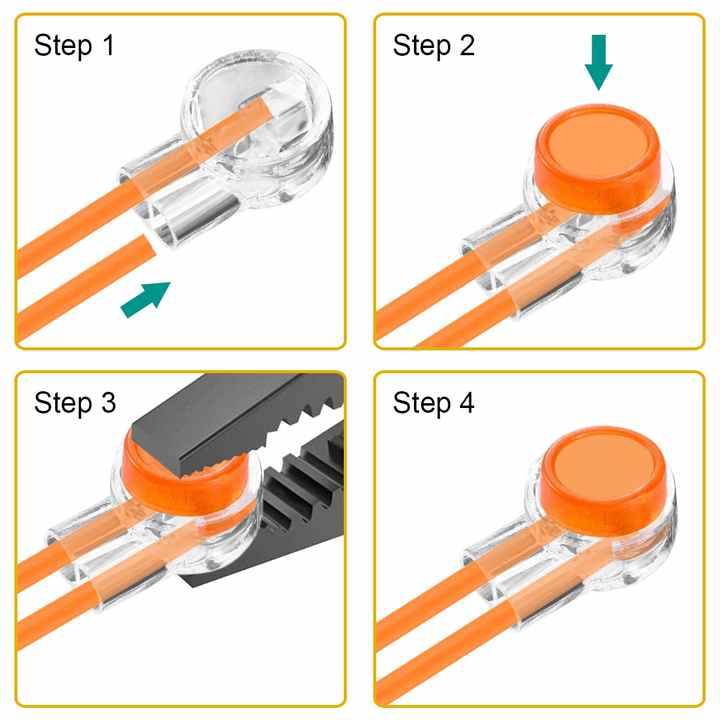 Step 1

Step 2

Step 3

Step 4