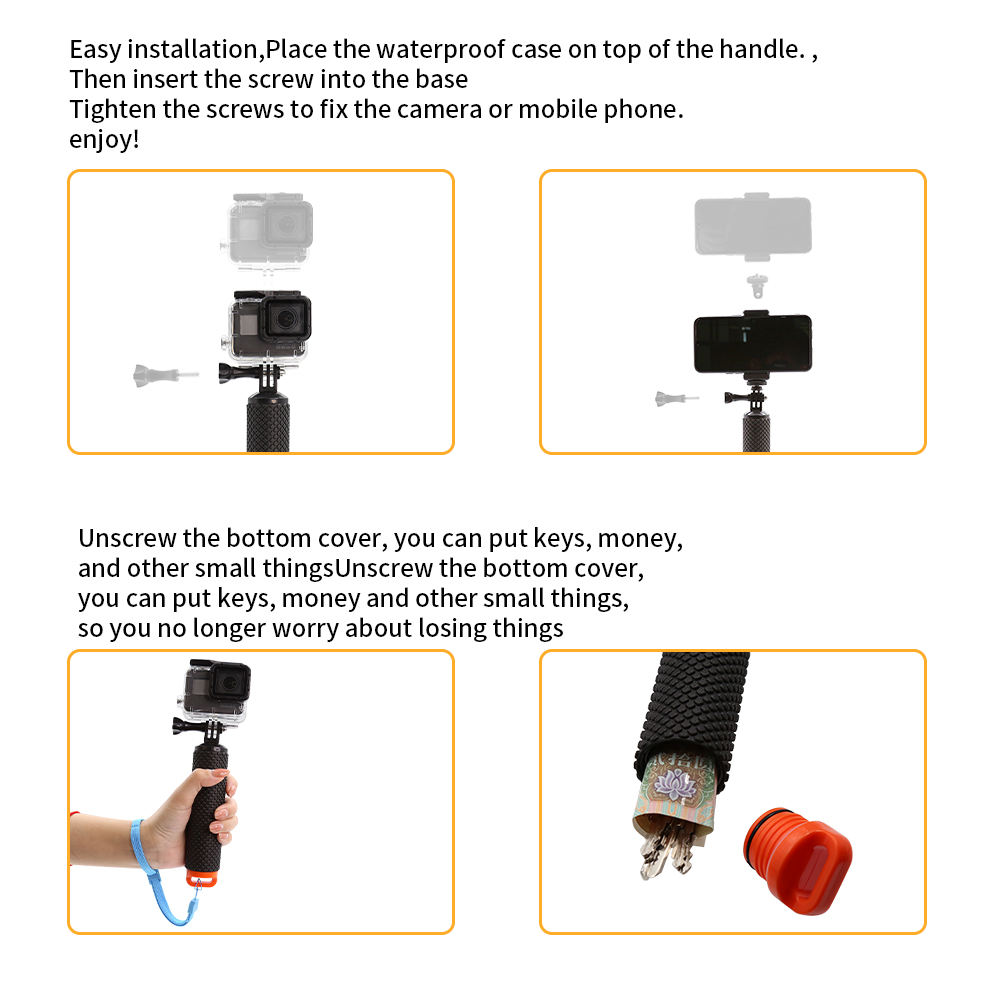 Easy installation,Place the waterproof case on top of the handle. ,
Then insert the screw into the base
Tighten the screws to fix the camera or mobile phone.
enjoy!

Unscrew the bottom cover, you can put keys, money, and other small thingsUnscrew the bottom cover, you can put keys, money and other small things, so you no longer worry about losing things