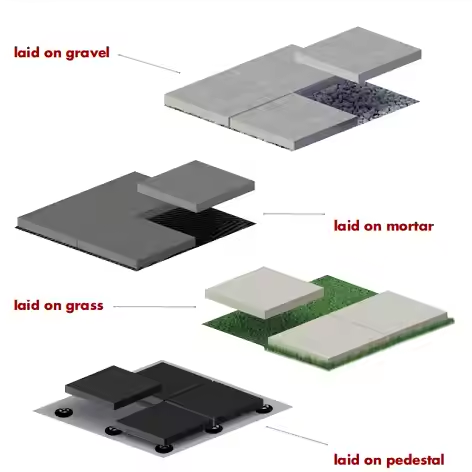 laid on gravel

laid on mortar

laid on grass

laid on pedestal