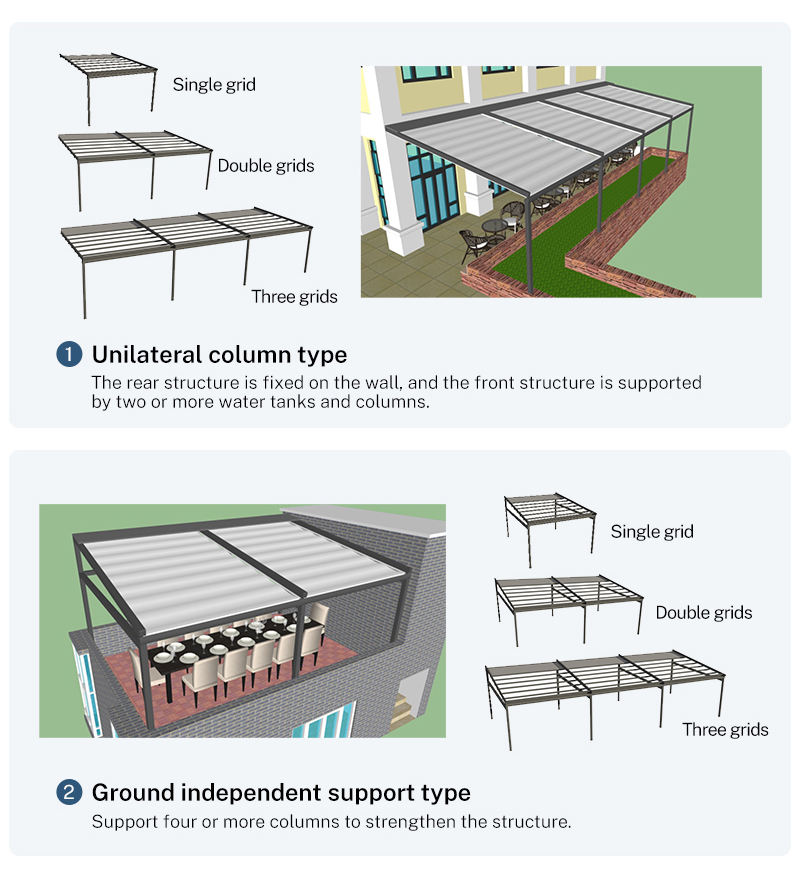 Single grid

Double grids

Three grids

1 Unilateral column type

The rear structure is fixed on the wall, and the front structure is supported by two or more water tanks and columns.

Single grid

Double grids

Three grids

2 Ground independent support type

Support four or more columns to strengthen the structure.