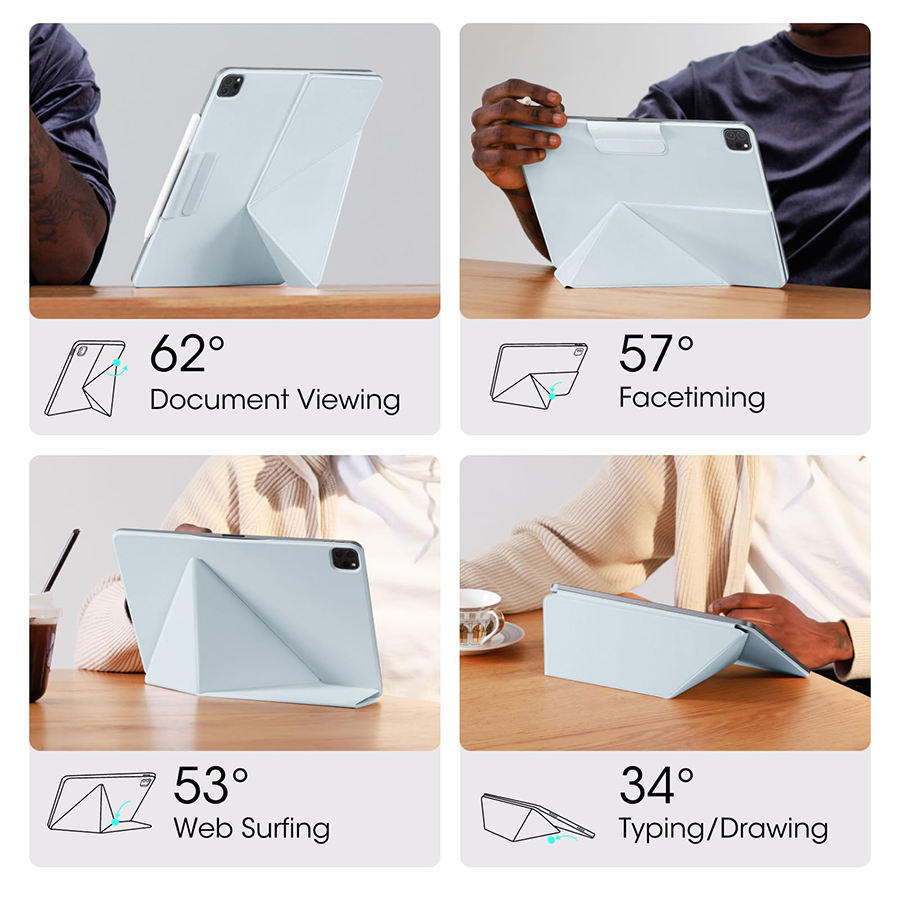 62°
Document Viewing

57°
Facetiming

53°
Web Surfing

34°
Typing/Drawing