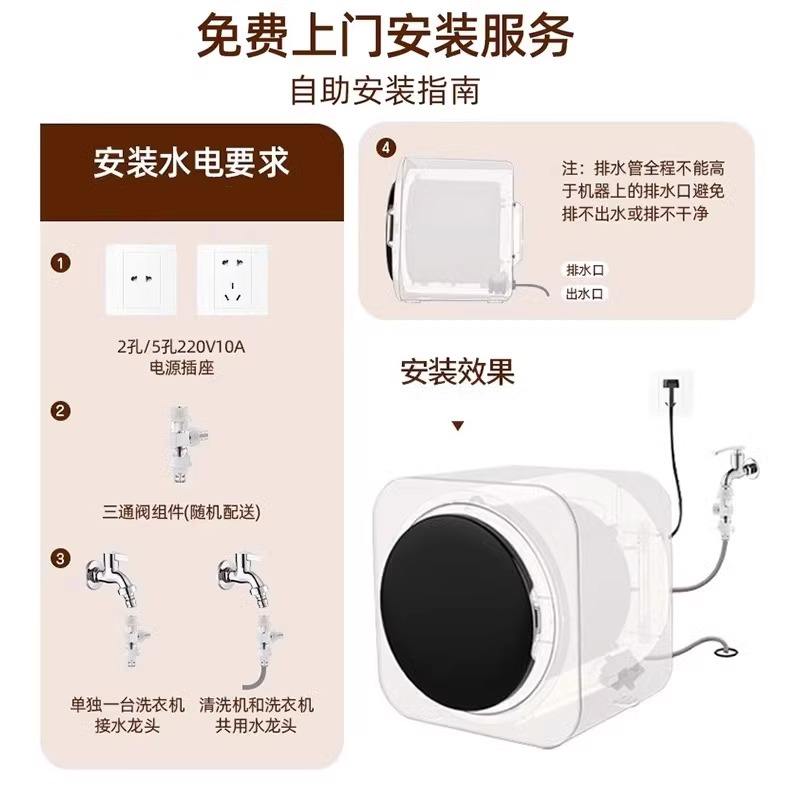 免费上门安装服务

自助安装指南

安装水电要求

1

2孔/5孔220V10A
电源插座

2

三通阀组件(随机配送)

3

单独一台洗衣机
接水龙头

清洗机和洗衣机
共用水龙头

4

注：排水管全程不能高于机器上的排水口避免排不出水或排不干净

排水口

出水口

安装效果