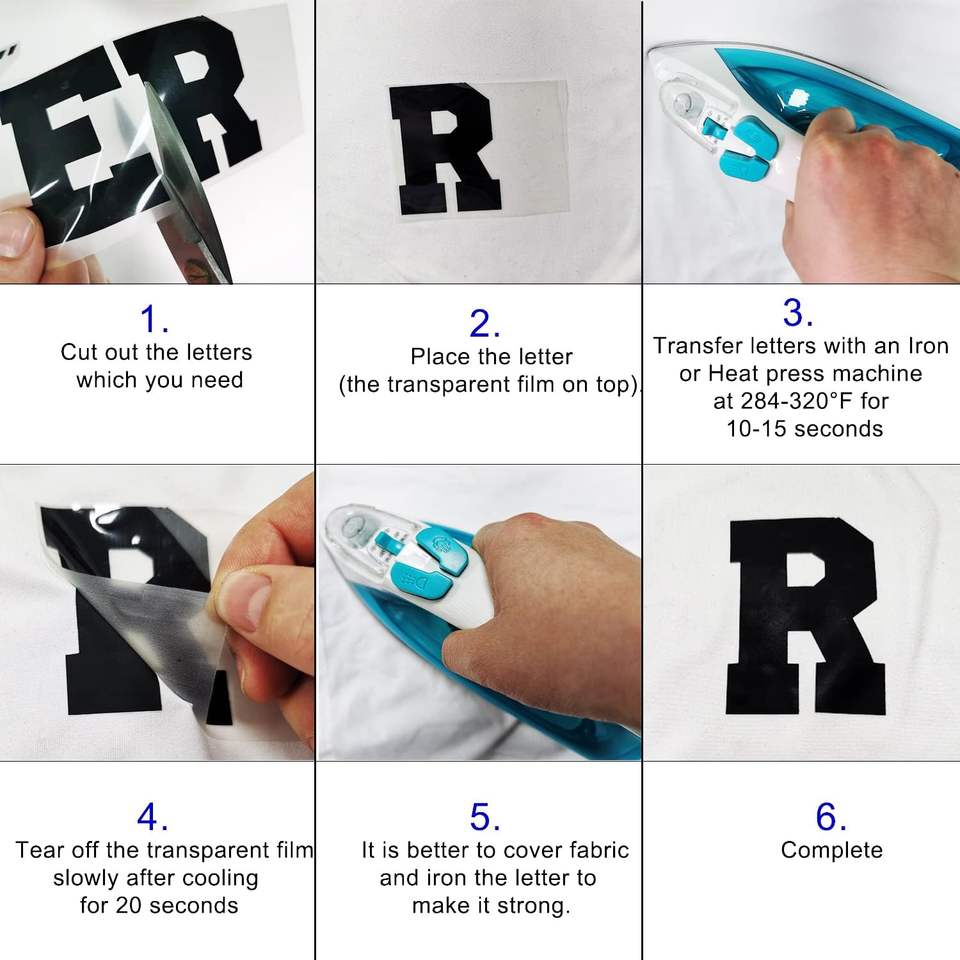 ER

R

1.
Cut out the letters which you need

2.
Place the letter (the transparent film on top).

3.
Transfer letters with an Iron or Heat press machine at 284-320°F for 10-15 seconds

R

4.
Tear off the transparent film slowly after cooling for 20 seconds

5.
It is better to cover fabric and iron the letter to make it strong.

6.
Complete