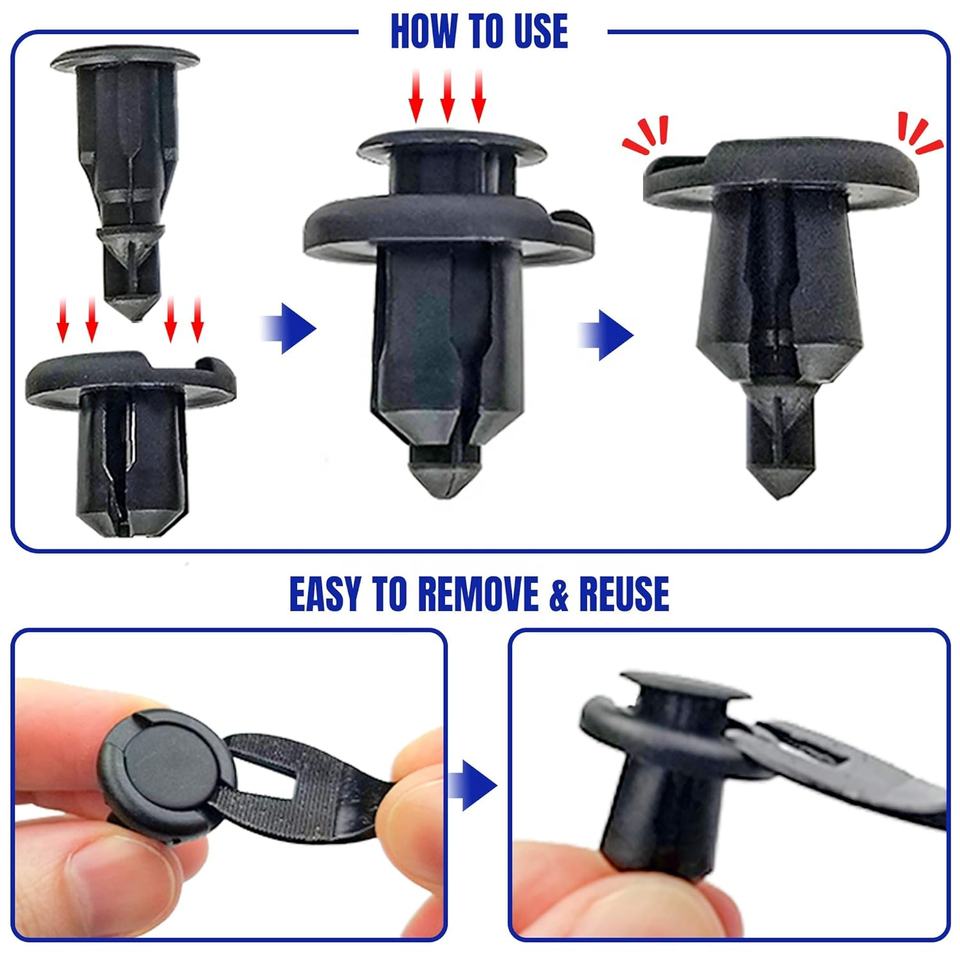 HOW TO USE

EASY TO REMOVE & REUSE