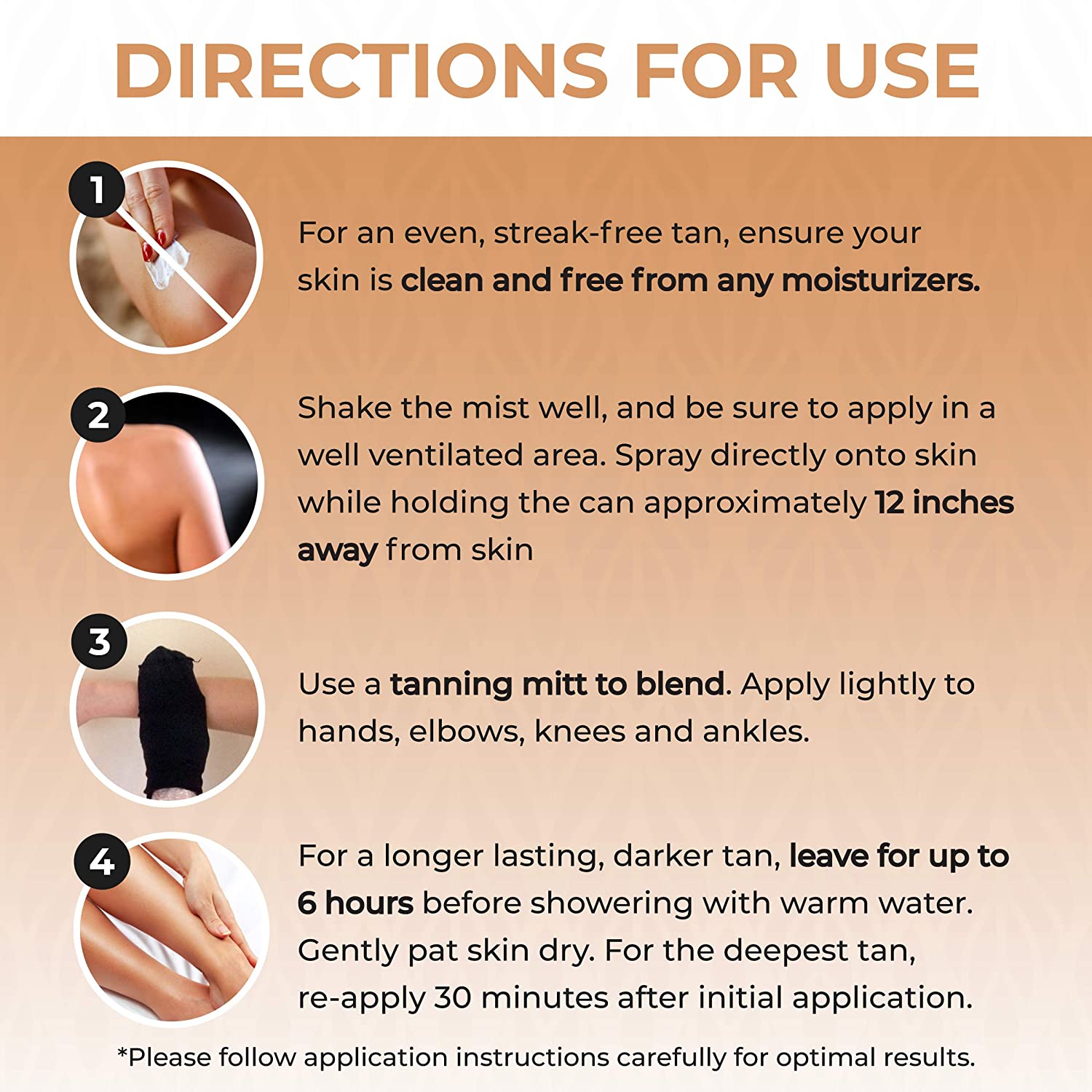 DIRECTIONS FOR USE

1

For an even, streak-free tan, ensure your skin is clean and free from any moisturizers.

2

Shake the mist well, and be sure to apply in a well ventilated area. Spray directly onto skin while holding the can approximately 12 inches away from skin

3

Use a tanning mitt to blend. Apply lightly to hands, elbows, knees and ankles.

4

For a longer lasting, darker tan, leave for up to 6 hours before showering with warm water. Gently pat skin dry. For the deepest tan, re-apply 30 minutes after initial application.

*Please follow application instructions carefully for optimal results.