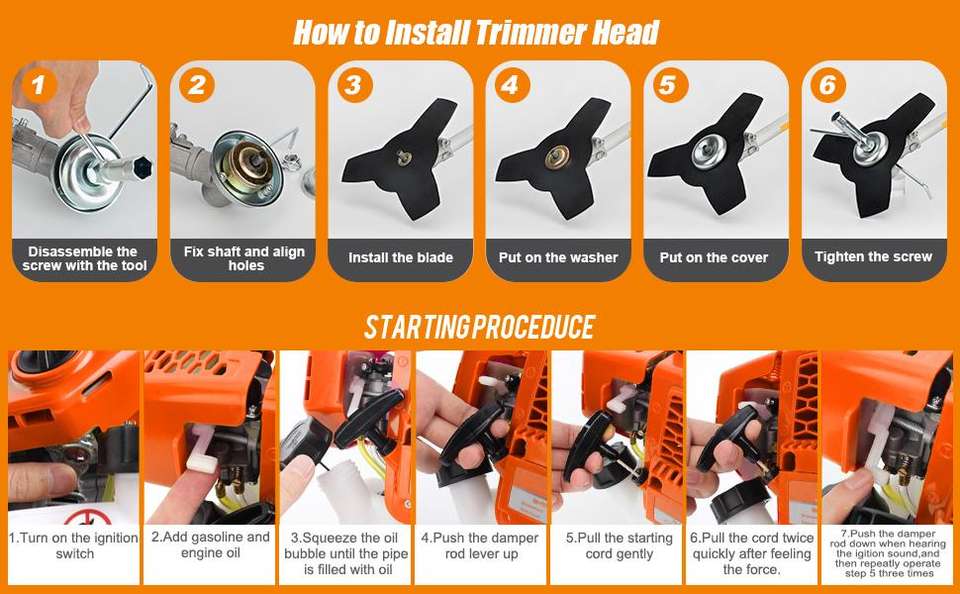 How to Install Trimmer Head

1
Disassemble the screw with the tool

2
Fix shaft and align holes

3
Install the blade

4
Put on the washer

5
Put on the cover

6
Tighten the screw

STARTING PROCEDUCE

1.Turn on the ignition switch

2.Add gasoline and engine oil

3.Squeeze the oil bubble until the pipe is filled with oil

4.Push the damper rod lever up

5.Pull the starting cord gently

6.Pull the cord twice quickly after feeling the force.

7.Push the damper rod down when hearing the igition sound,and then repeatly operate step 5 three times