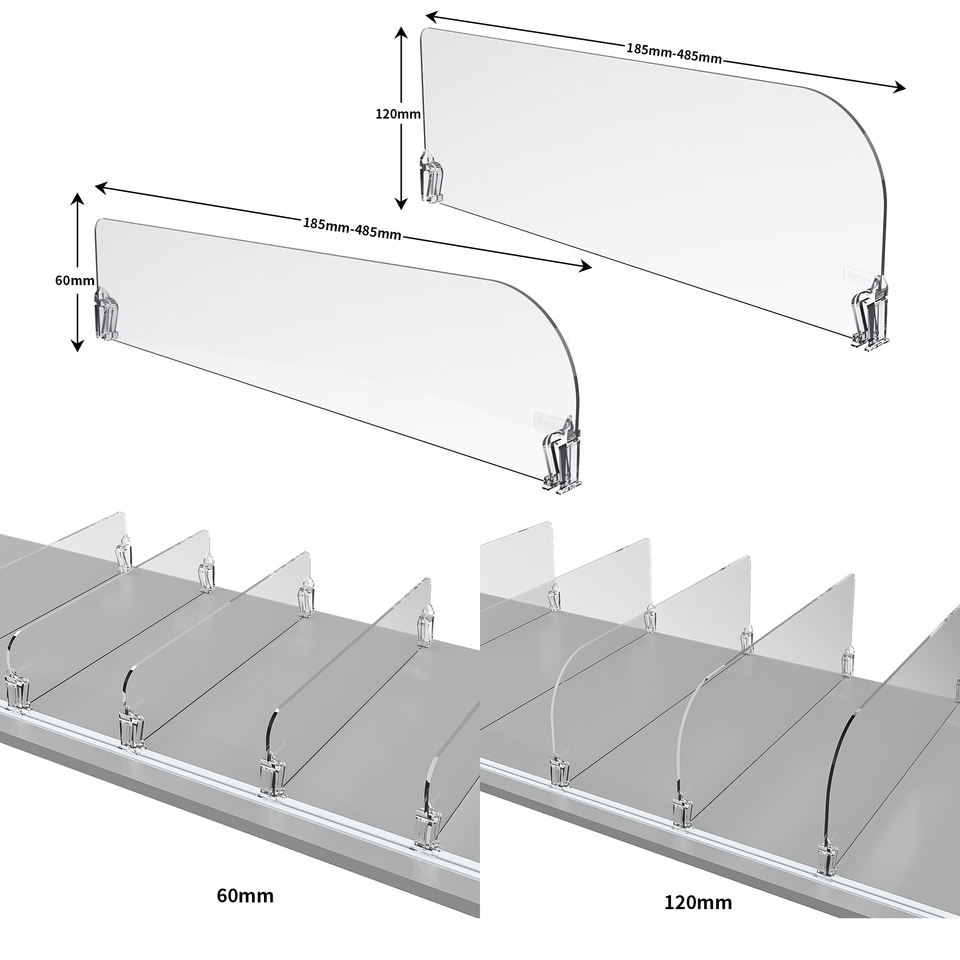 185mm-485mm
120mm
185mm-485mm
60mm
60mm
120mm