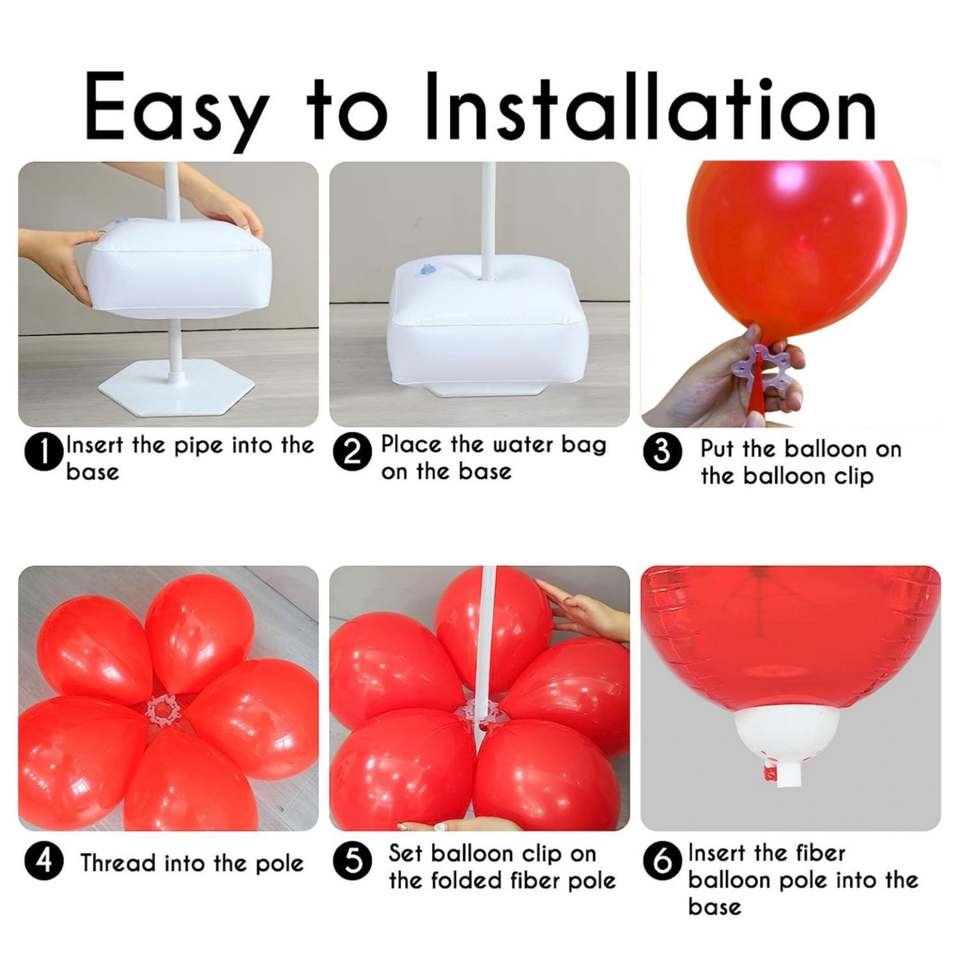 Easy to Installation

1 Insert the pipe into the base

2 Place the water bag on the base

3 Put the balloon on the balloon clip

4 Thread into the pole

5 Set balloon clip on the folded fiber pole

6 Insert the fiber balloon pole into the base