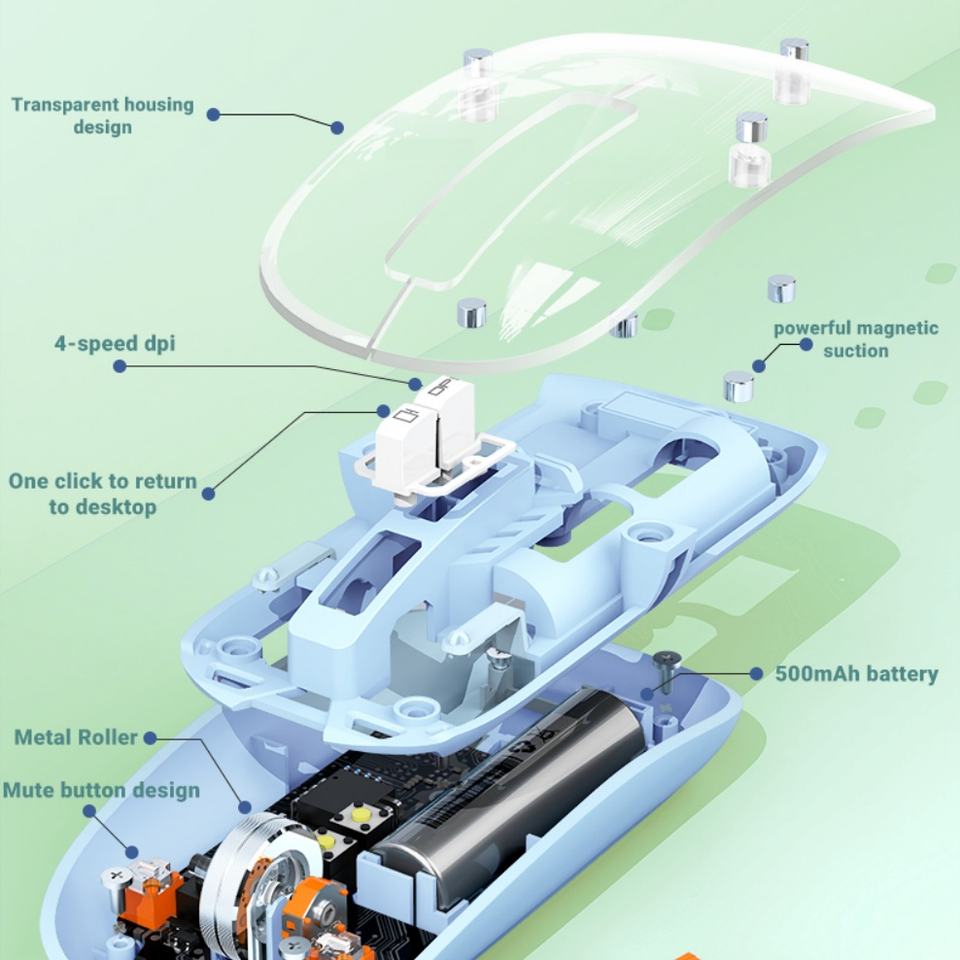 Transparent housing design

4-speed dpi

powerful magnetic suction

One click to return to desktop

500mAh battery

Metal Roller

Mute button design