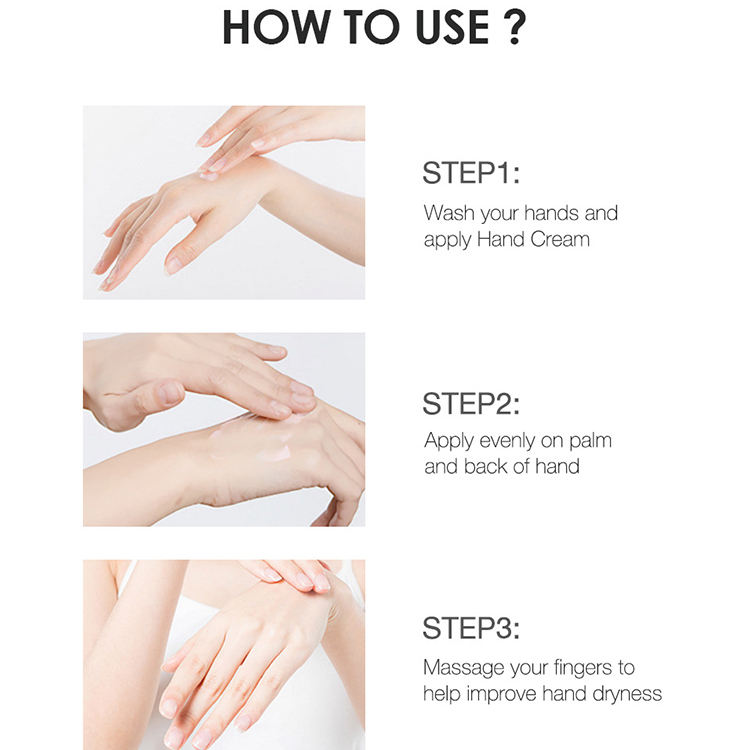 HOW TO USE ?

STEP1:

Wash your hands and apply Hand Cream

STEP2:

Apply evenly on palm and back of hand

STEP3:

Massage your fingers to help improve hand dryness