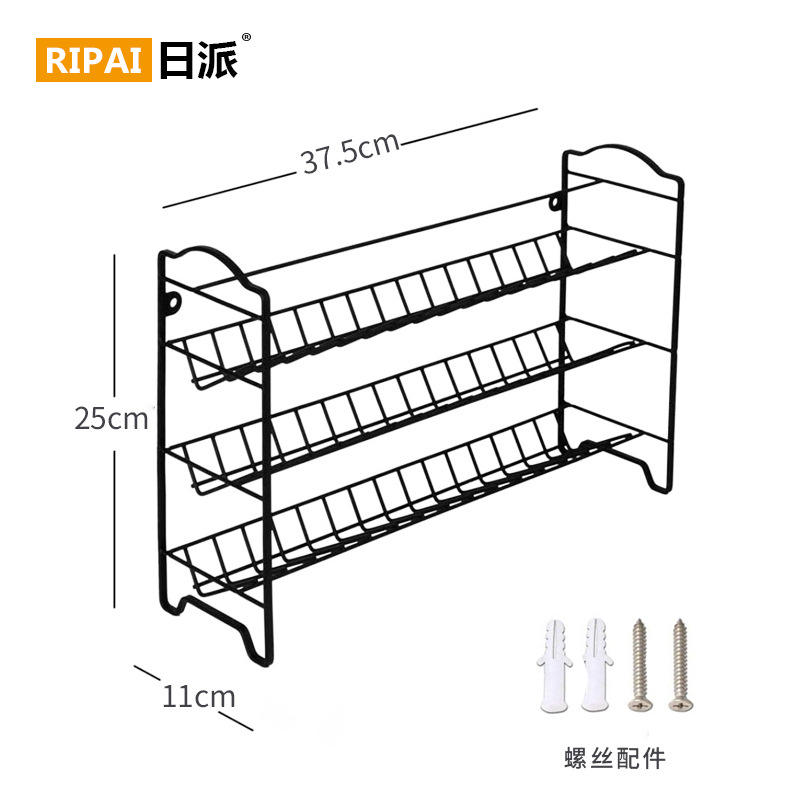 RIPAI 日派®

37.5cm

25cm

11cm

螺丝配件