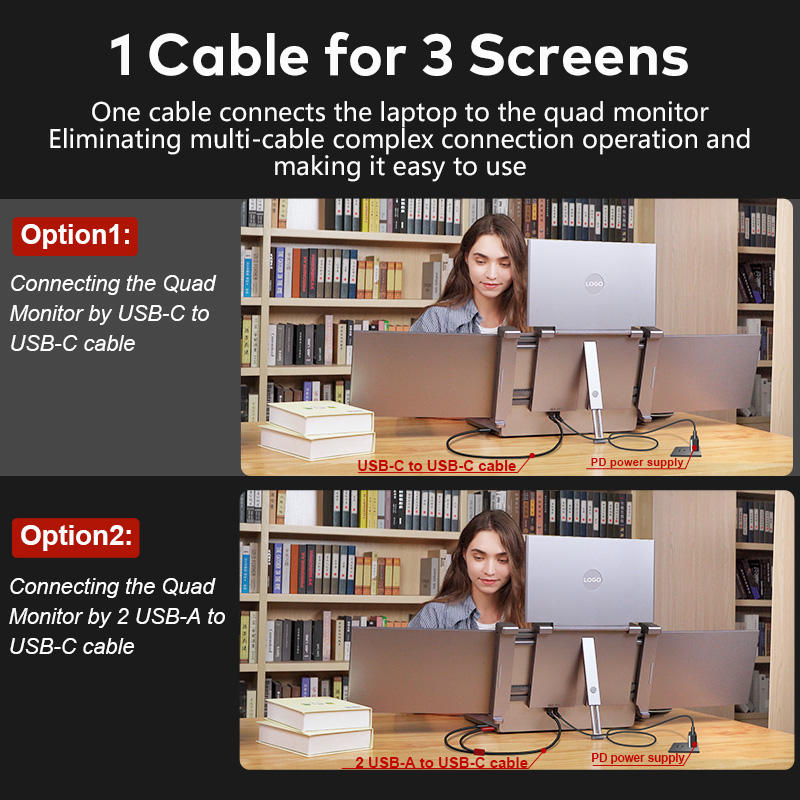 1 Cable for 3 Screens

One cable connects the laptop to the quad monitor
Eliminating multi-cable complex connection operation and making it easy to use

Option1:

Connecting the Quad Monitor by USB-C to USB-C cable

LOGO

USB-C to USB-C cable

PD power supply

Option2:

Connecting the Quad Monitor by 2 USB-A to USB-C cable

LOGO

2 USB-A to USB-C cable

PD power supply