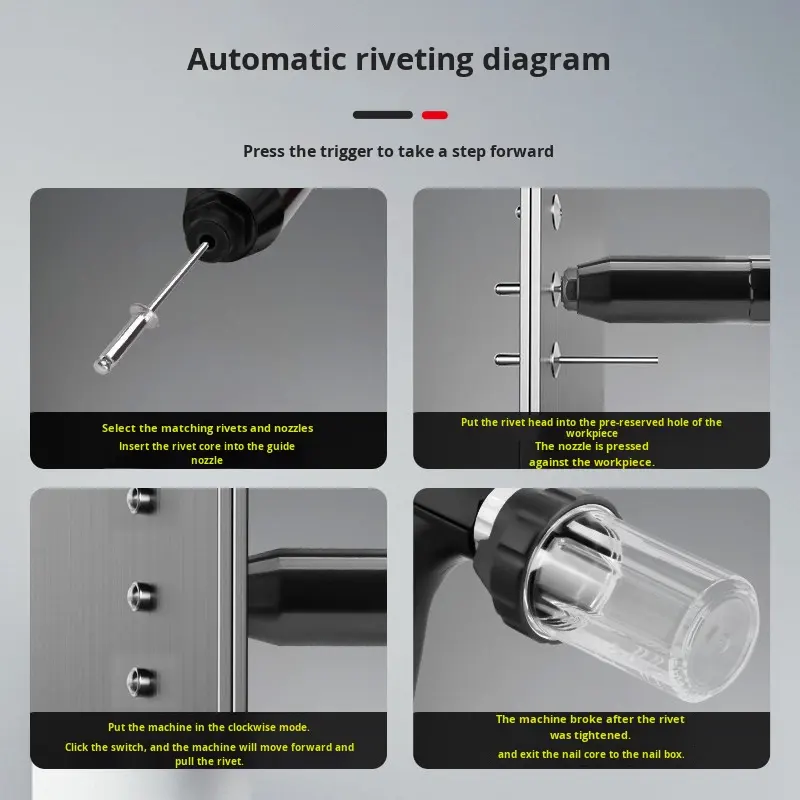 Automatic riveting diagram

Press the trigger to take a step forward

Select the matching rivets and nozzles
Insert the rivet core into the guide nozzle

Put the rivet head into the pre-reserved hole of the workpiece
The nozzle is pressed against the workpiece.

Put the machine in the clockwise mode.
Click the switch, and the machine will move forward and pull the rivet.

The machine broke after the rivet was tightened.
and exit the nail core to the nail box.