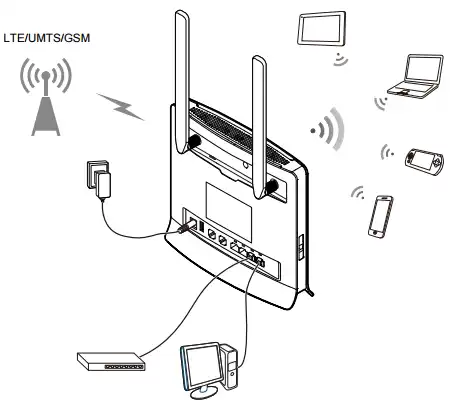 LTE/UMTS/GSM