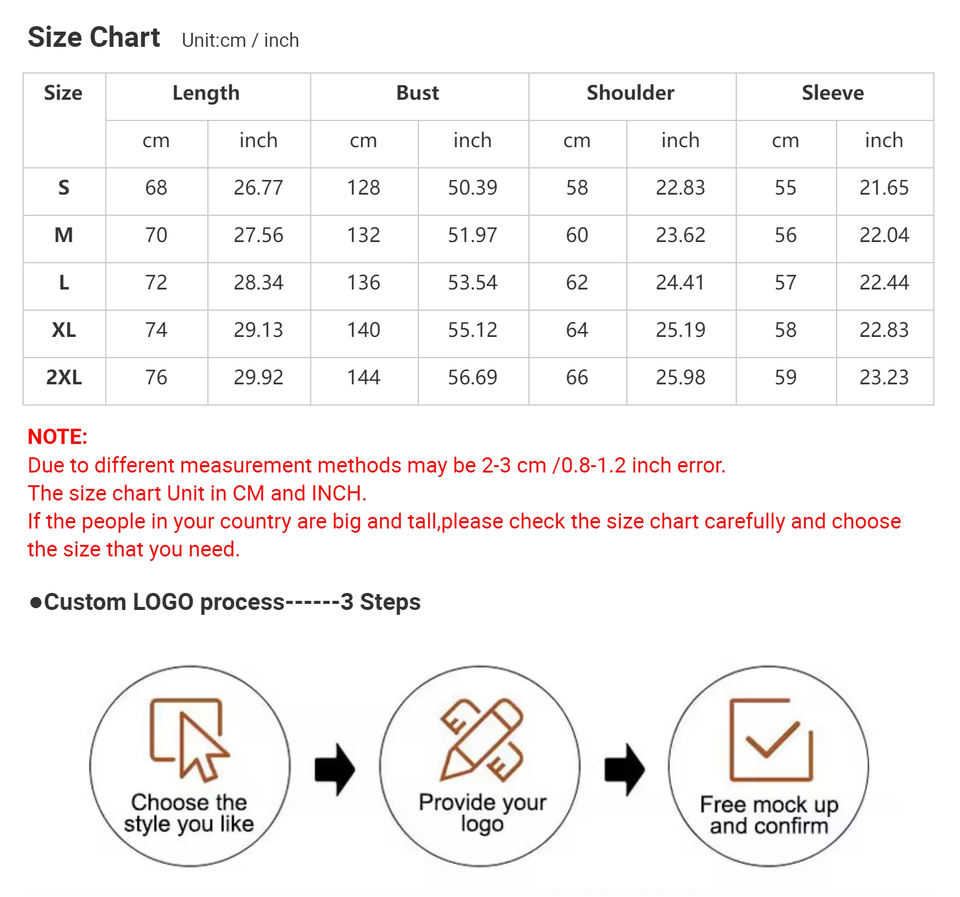 Size Chart Unit:cm / inch

| Size | Length | | Bust | | Shoulder | | Sleeve | |
|---|---|---|---|---|---|---|---|---|
| | cm | inch | cm | inch | cm | inch | cm | inch |
| S | 68 | 26.77 | 128 | 50.39 | 58 | 22.83 | 55 | 21.65 |
| M | 70 | 27.56 | 132 | 51.97 | 60 | 23.62 | 56 | 22.04 |
| L | 72 | 28.34 | 136 | 53.54 | 62 | 24.41 | 57 | 22.44 |
| XL | 74 | 29.13 | 140 | 55.12 | 64 | 25.19 | 58 | 22.83 |
| 2XL | 76 | 29.92 | 144 | 56.69 | 66 | 25.98 | 59 | 23.23 |

NOTE:
Due to different measurement methods may be 2-3 cm /0.8-1.2 inch error.
The size chart Unit in CM and INCH.
If the people in your country are big and tall,please check the size chart carefully and choose the size that you need.

●Custom LOGO process------3 Steps

Choose the style you like

Provide your logo

Free mock up and confirm