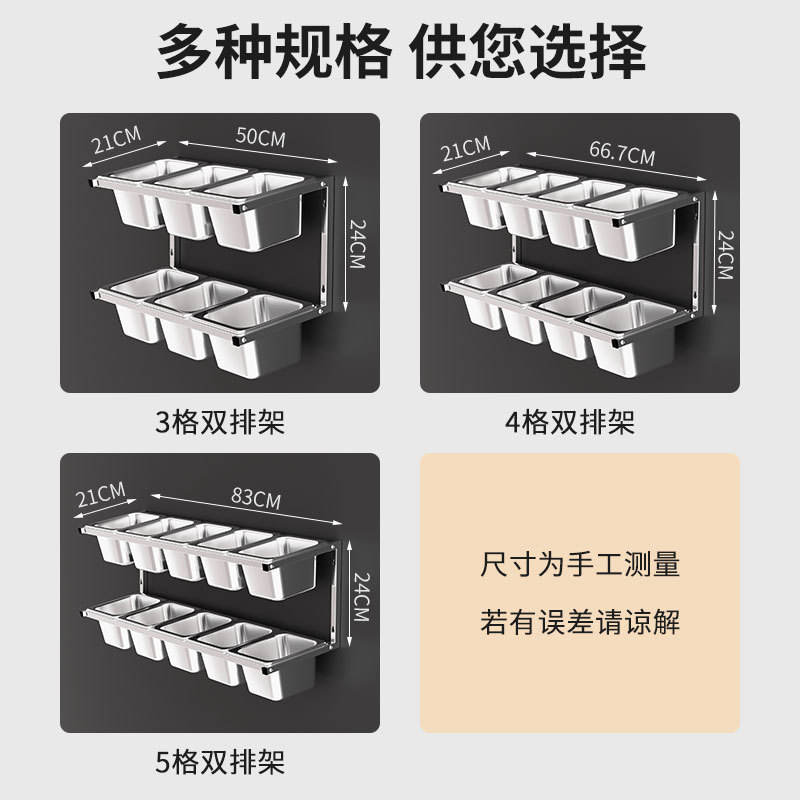 多种规格 供您选择

21CM
50CM
24CM

3格双排架

21CM
66.7CM
24CM

4格双排架

21CM
83CM
24CM

5格双排架

尺寸为手工测量

若有误差请谅解