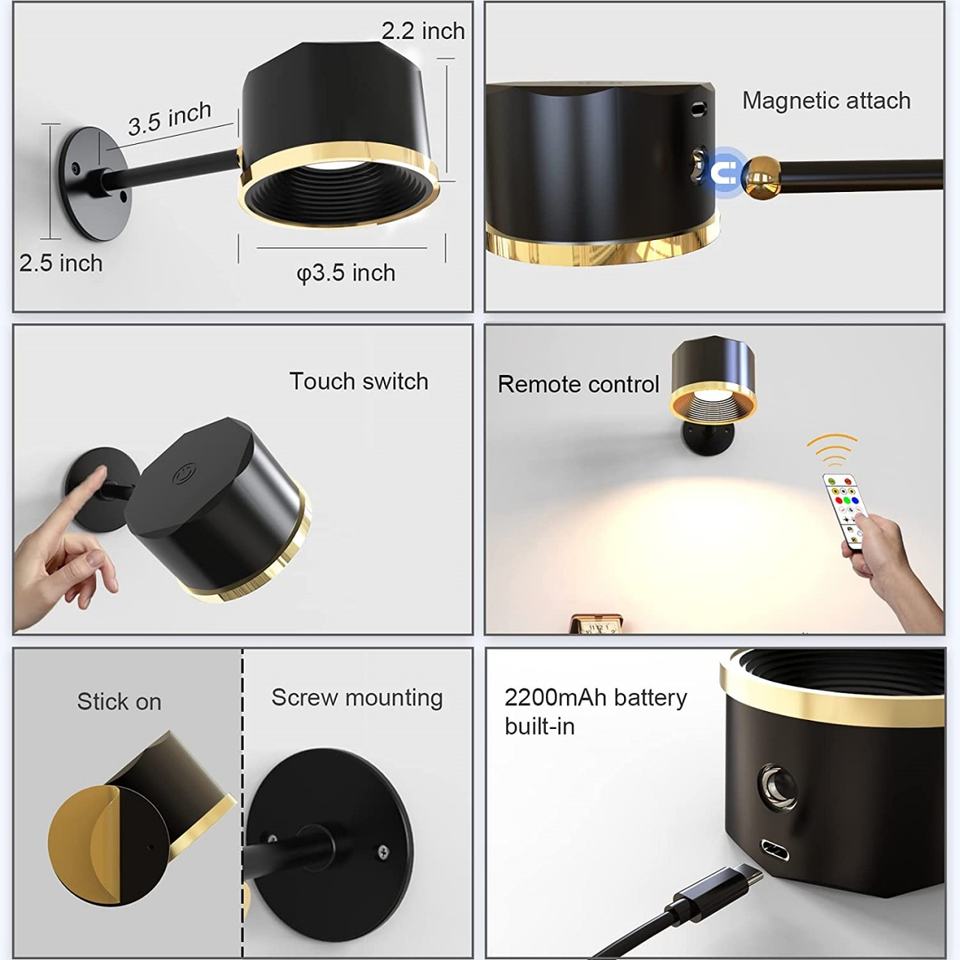 2.2 inch

3.5 inch

2.5 inch

φ3.5 inch

Magnetic attach

Touch switch

Remote control

Stick on

Screw mounting

2200mAh battery built-in