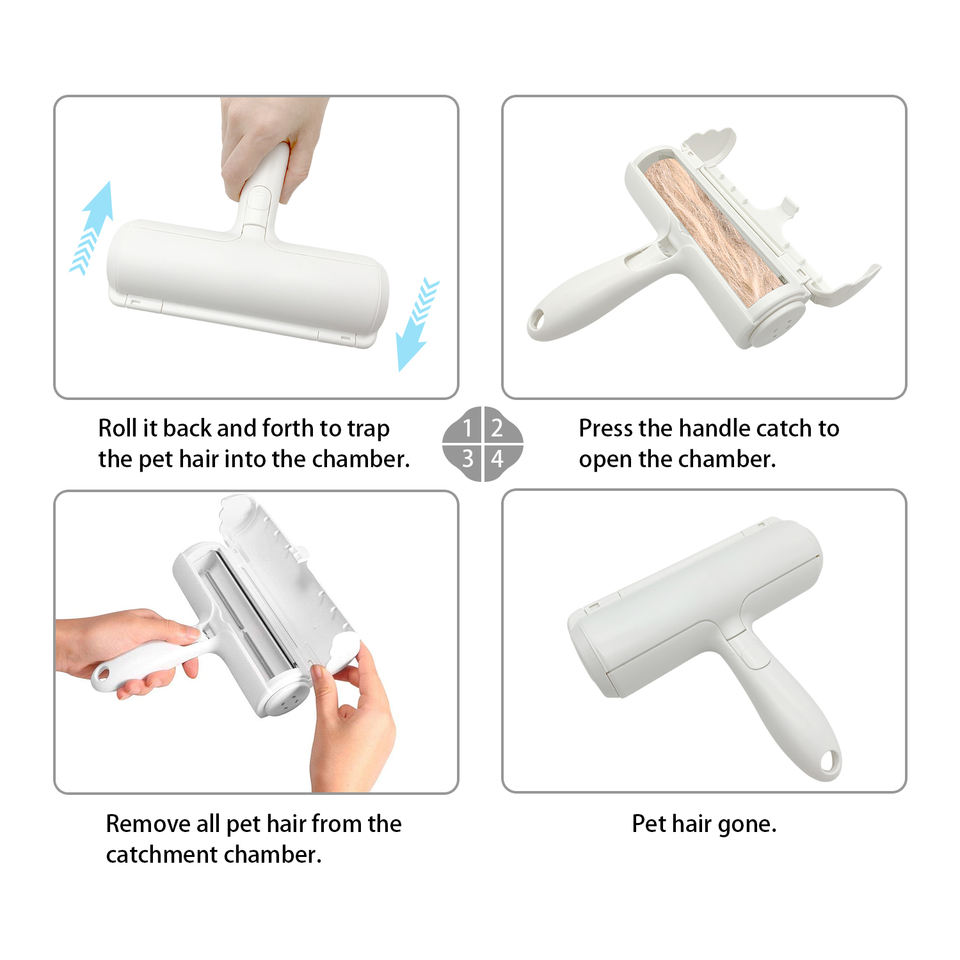 Roll it back and forth to trap the pet hair into the chamber.

1 2
3 4

Press the handle catch to open the chamber.

Remove all pet hair from the catchment chamber.

Pet hair gone.