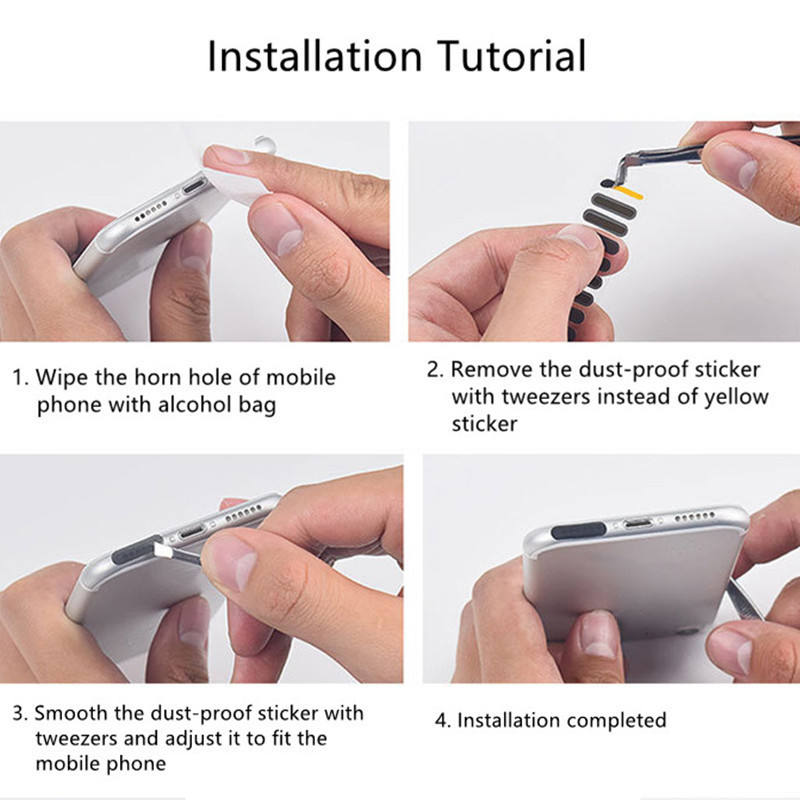 Installation Tutorial

1. Wipe the horn hole of mobile phone with alcohol bag

2. Remove the dust-proof sticker with tweezers instead of yellow sticker

3. Smooth the dust-proof sticker with tweezers and adjust it to fit the mobile phone

4. Installation completed