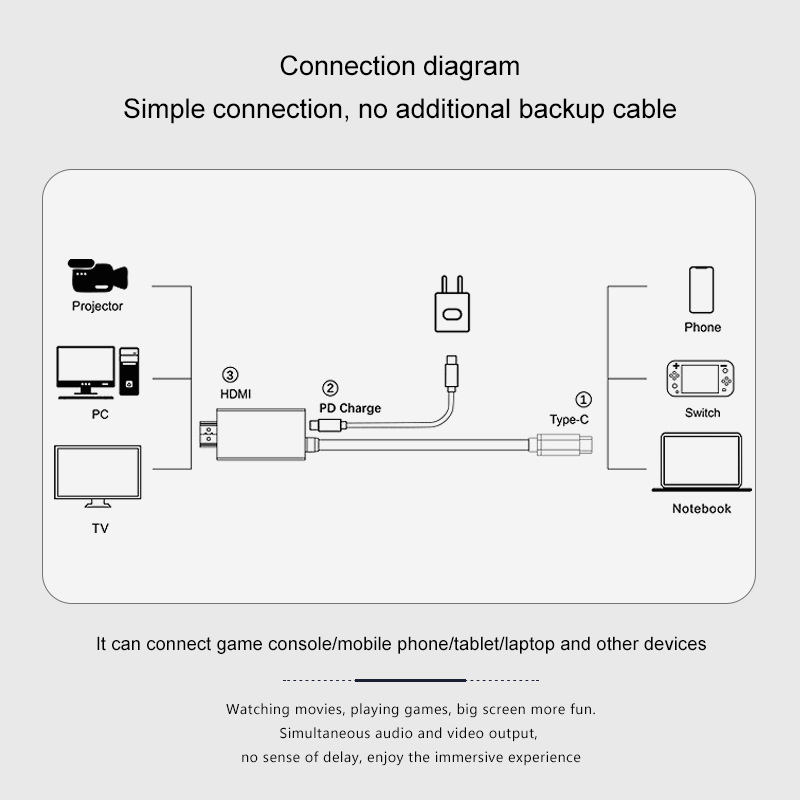 Connection diagram

Simple connection, no additional backup cable

Projector

PC

TV

③ HDMI

② PD Charge

① Type-C

Phone

Switch

Notebook

It can connect game console/mobile phone/tablet/laptop and other devices

Watching movies, playing games, big screen more fun.
Simultaneous audio and video output,
no sense of delay, enjoy the immersive experience