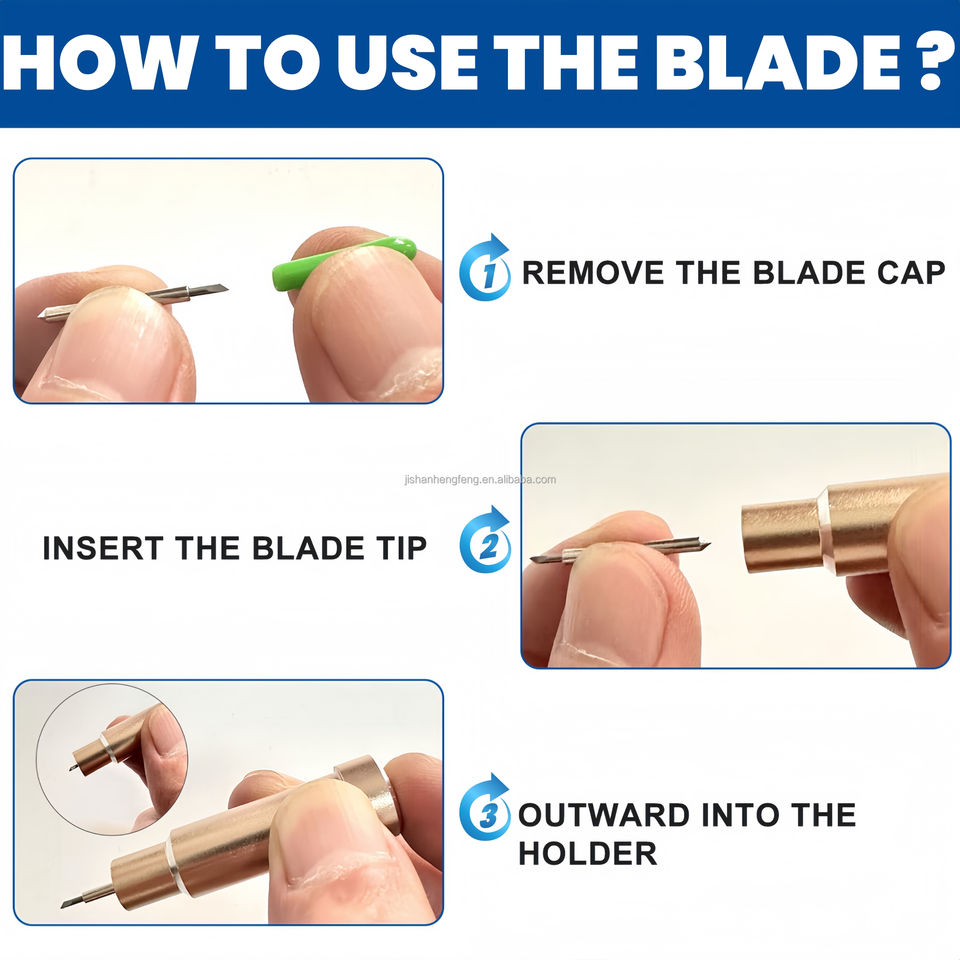 HOW TO USE THE BLADE ?

1 REMOVE THE BLADE CAP

jishanhengfeng.en.alibaba.com

INSERT THE BLADE TIP 2

3 OUTWARD INTO THE HOLDER