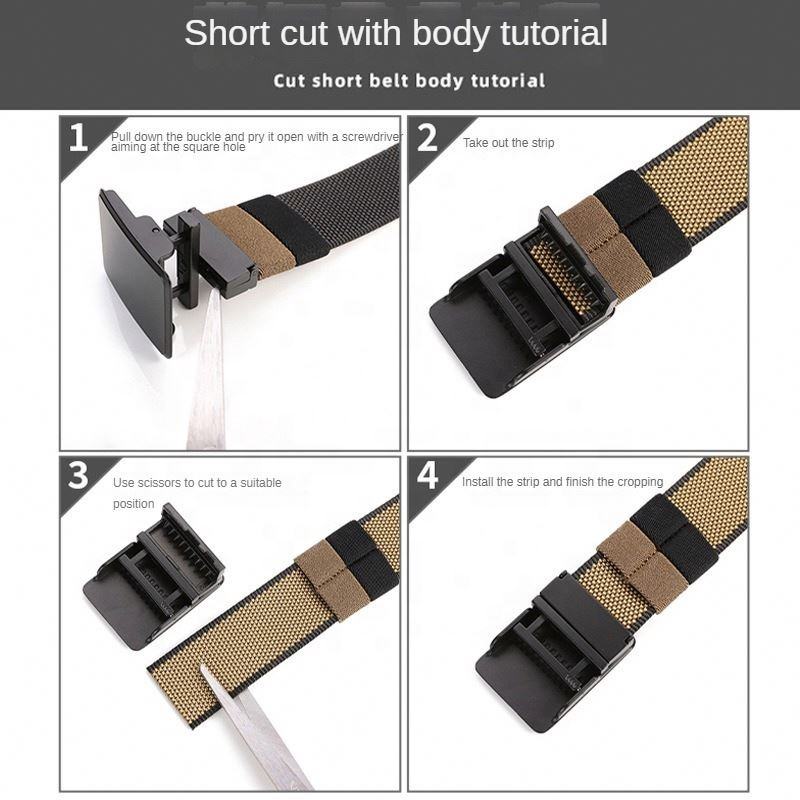 Short cut with body tutorial

Cut short belt body tutorial

1 Pull down the buckle and pry it open with a screwdriver aiming at the square hole

2 Take out the strip

3 Use scissors to cut to a suitable position

4 Install the strip and finish the cropping