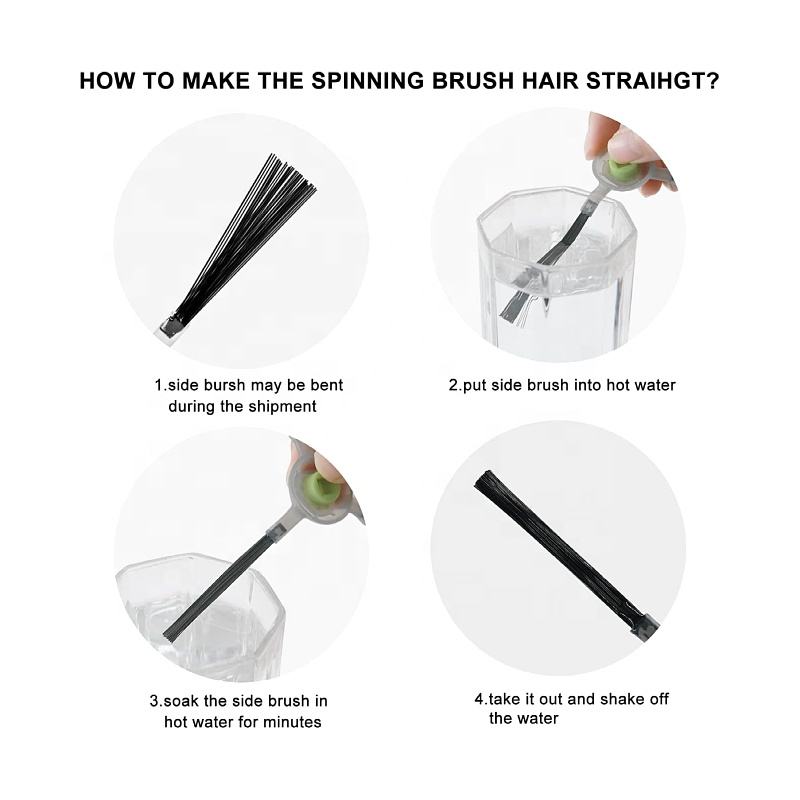 HOW TO MAKE THE SPINNING BRUSH HAIR STRAIHGT?

1.side bursh may be bent during the shipment

2.put side brush into hot water

3.soak the side brush in hot water for minutes

4.take it out and shake off the water