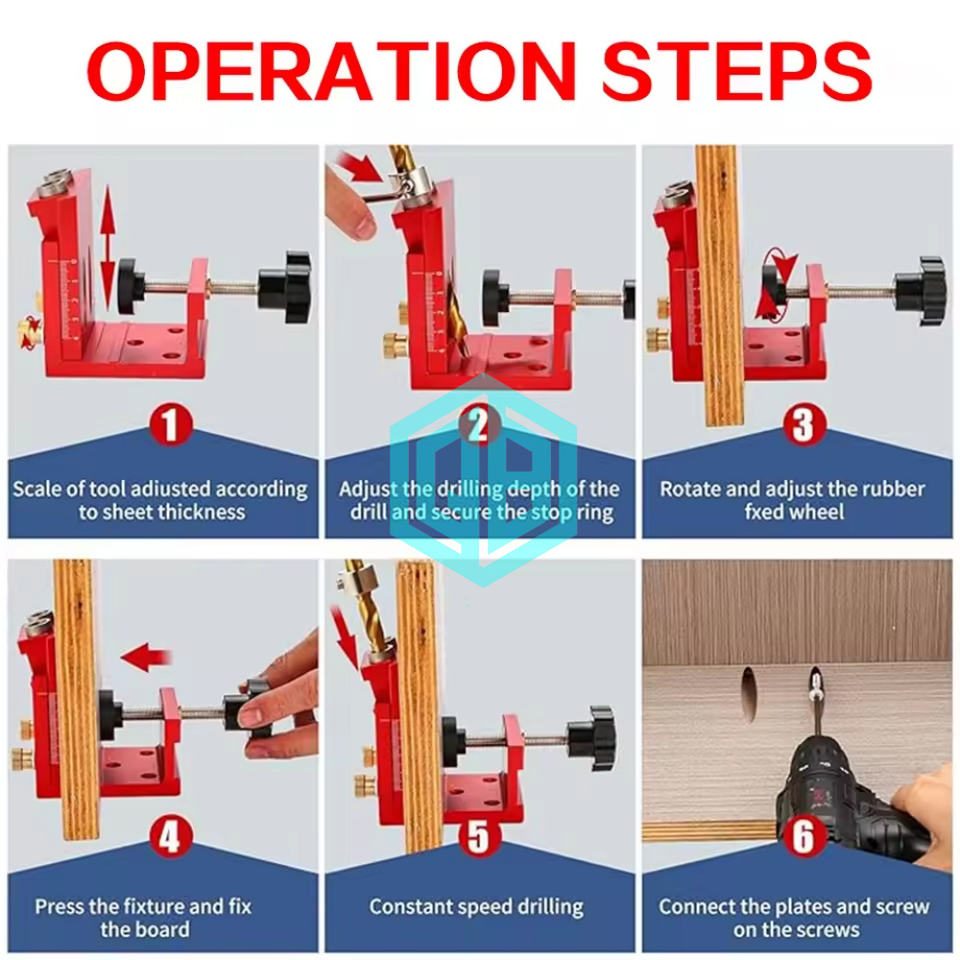 OPERATION STEPS

1
Scale of tool adiusted according to sheet thickness

2
Adjust the drilling depth of the drill and secure the stop ring

3
Rotate and adjust the rubber fxed wheel

4
Press the fixture and fix the board

5
Constant speed drilling

6
Connect the plates and screw on the screws