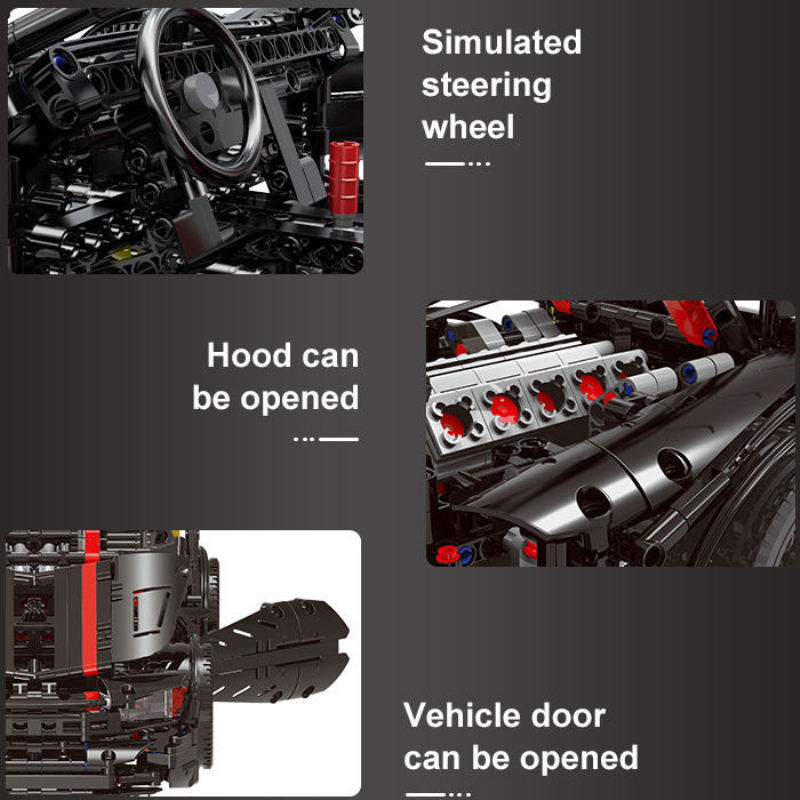 Simulated steering wheel

Hood can be opened

Vehicle door can be opened