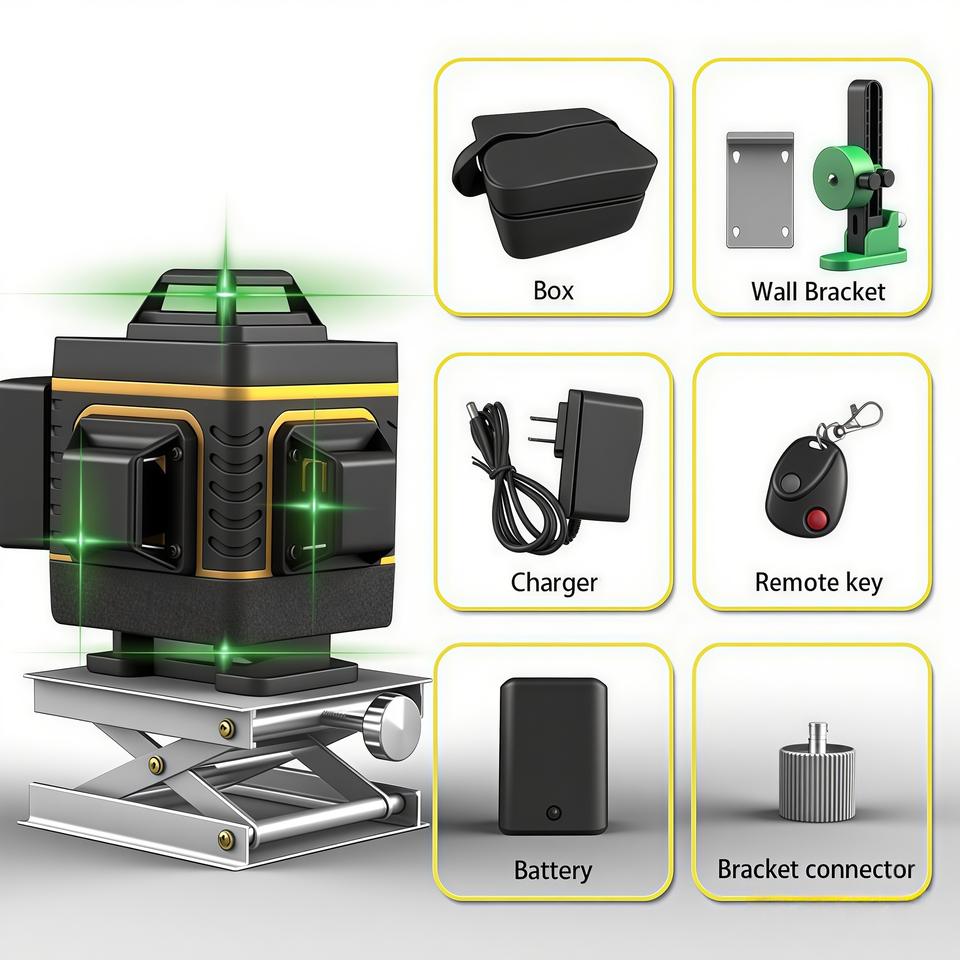 Box

Wall Bracket

Charger

Remote key

Battery

Bracket connector