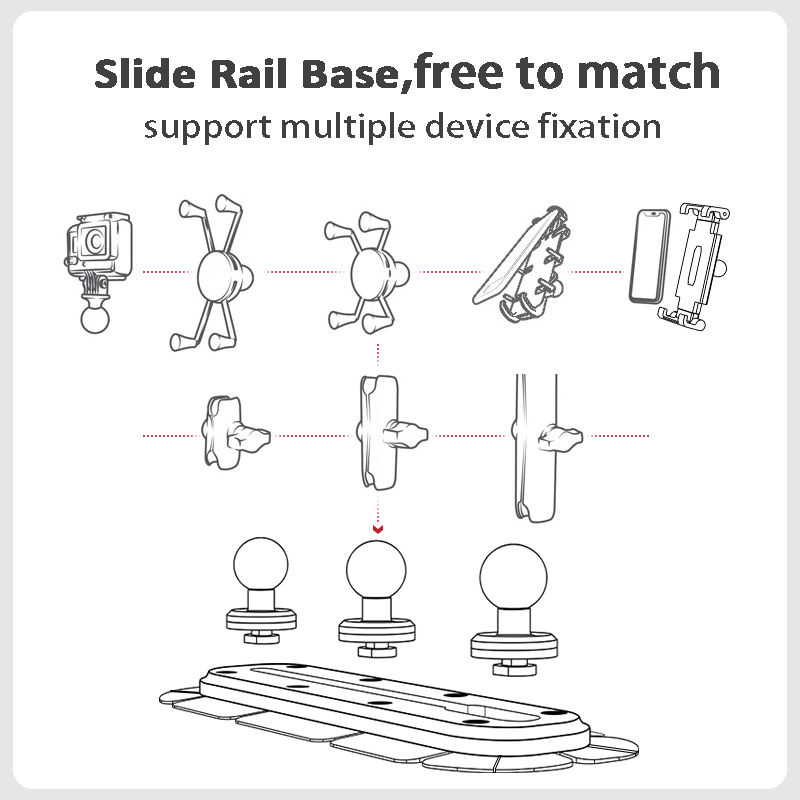 Slide Rail Base,free to match
support multiple device fixation