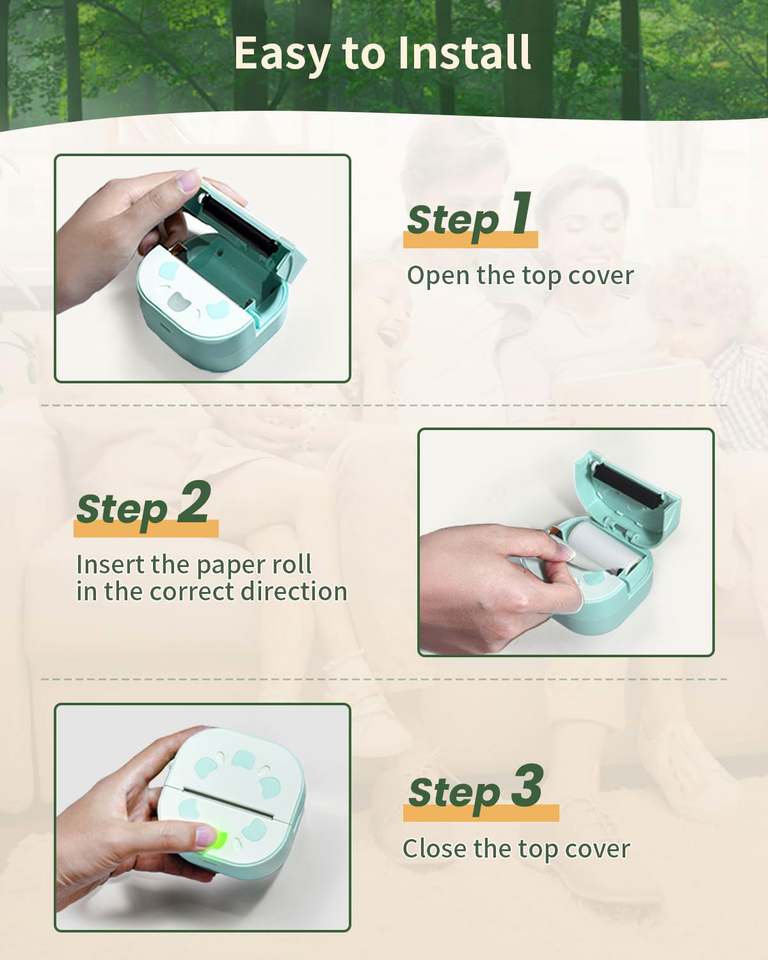 Easy to Install

Step 1
Open the top cover

Step 2
Insert the paper roll in the correct direction

Step 3
Close the top cover