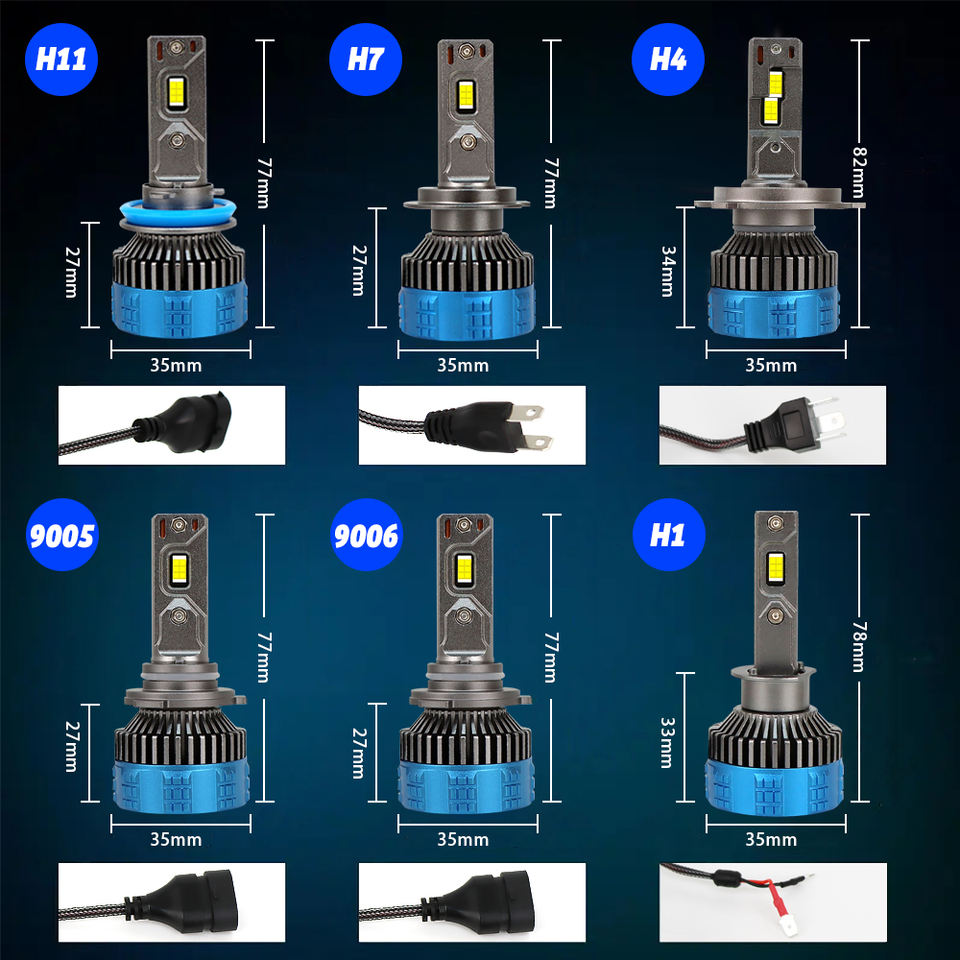 H11
77mm
27mm
35mm

H7
77mm
27mm
35mm

H4
82mm
34mm
35mm

9005
77mm
27mm
35mm

9006
77mm
27mm
35mm

H1
78mm
33mm
35mm