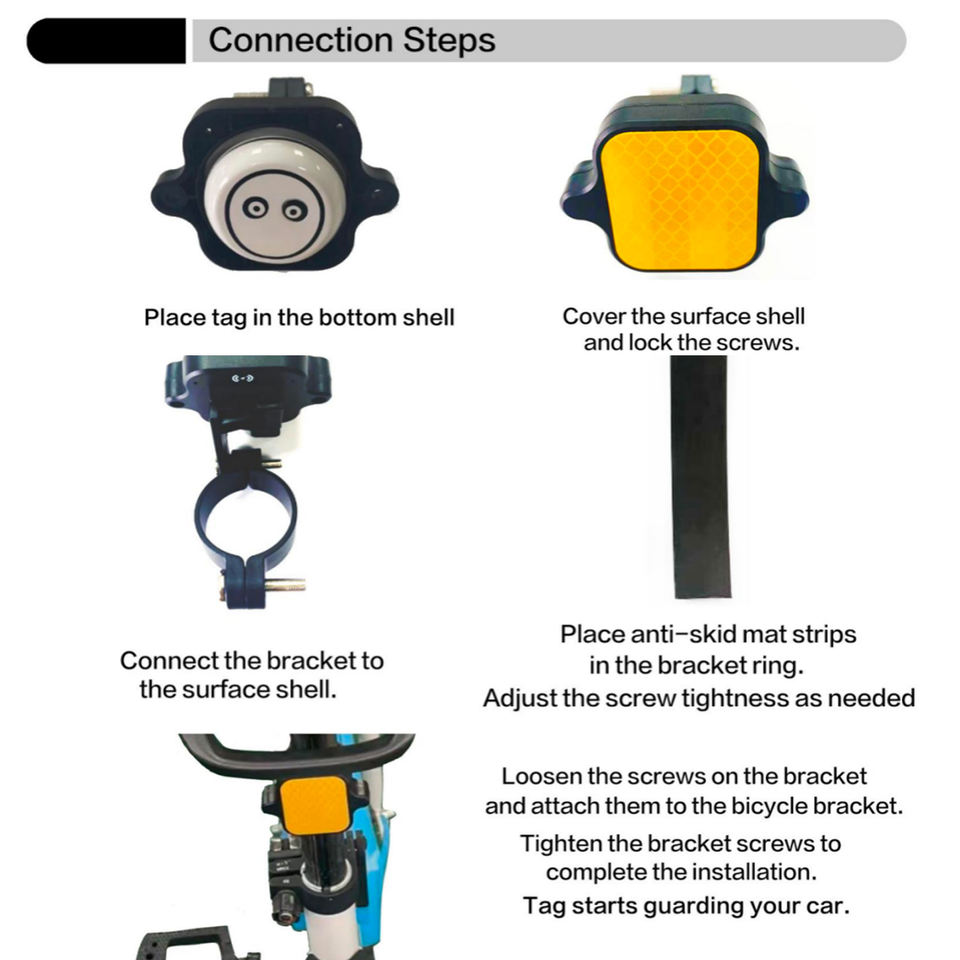 Connection Steps

Place tag in the bottom shell

Cover the surface shell and lock the screws.

Connect the bracket to the surface shell.

Place anti-skid mat strips in the bracket ring.
Adjust the screw tightness as needed

Loosen the screws on the bracket and attach them to the bicycle bracket.
Tighten the bracket screws to complete the installation.
Tag starts guarding your car.