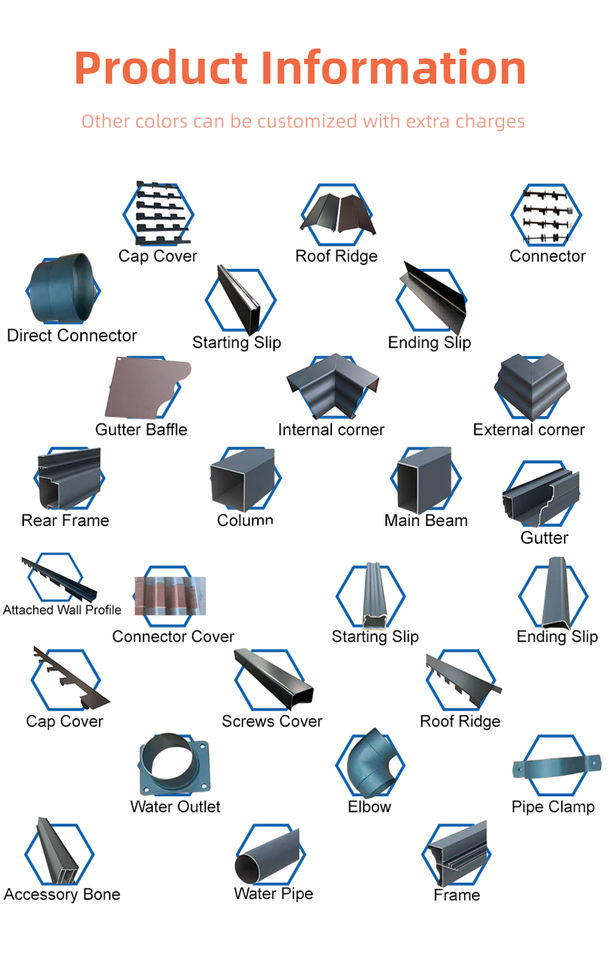 Product Information

Other colors can be customized with extra charges

Cap Cover
Roof Ridge
Connector
Direct Connector
Starting Slip
Ending Slip
Gutter Baffle
Internal corner
External corner
Rear Frame
Column
Main Beam
Gutter
Attached Wall Profile
Connector Cover
Starting Slip
Ending Slip
Cap Cover
Screws Cover
Roof Ridge
Water Outlet
Elbow
Pipe Clamp
Accessory Bone
Water Pipe
Frame