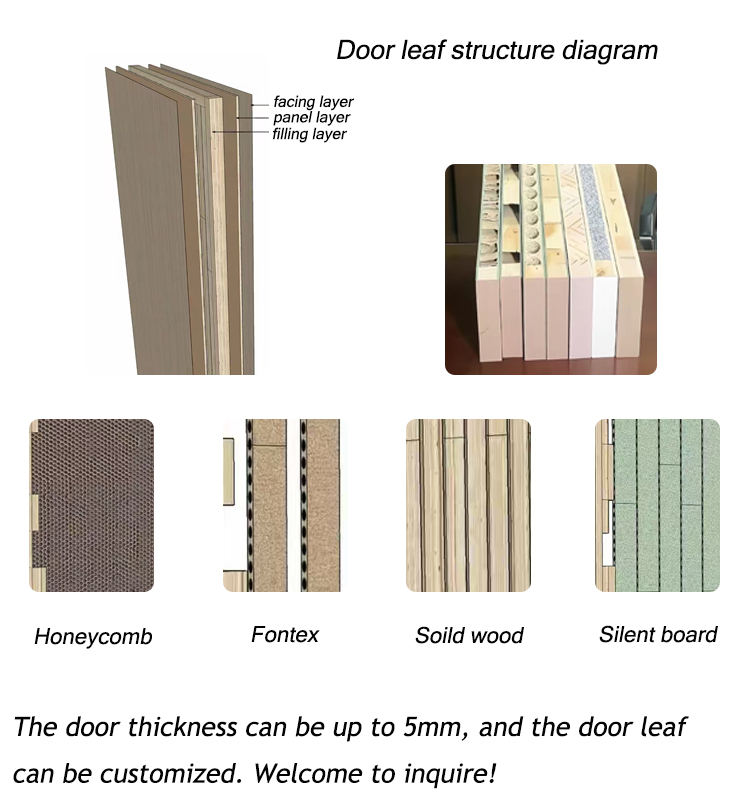 Door leaf structure diagram

facing layer
panel layer
filling layer

Honeycomb

Fontex

Soild wood

Silent board

The door thickness can be up to 5mm, and the door leaf can be customized. Welcome to inquire!