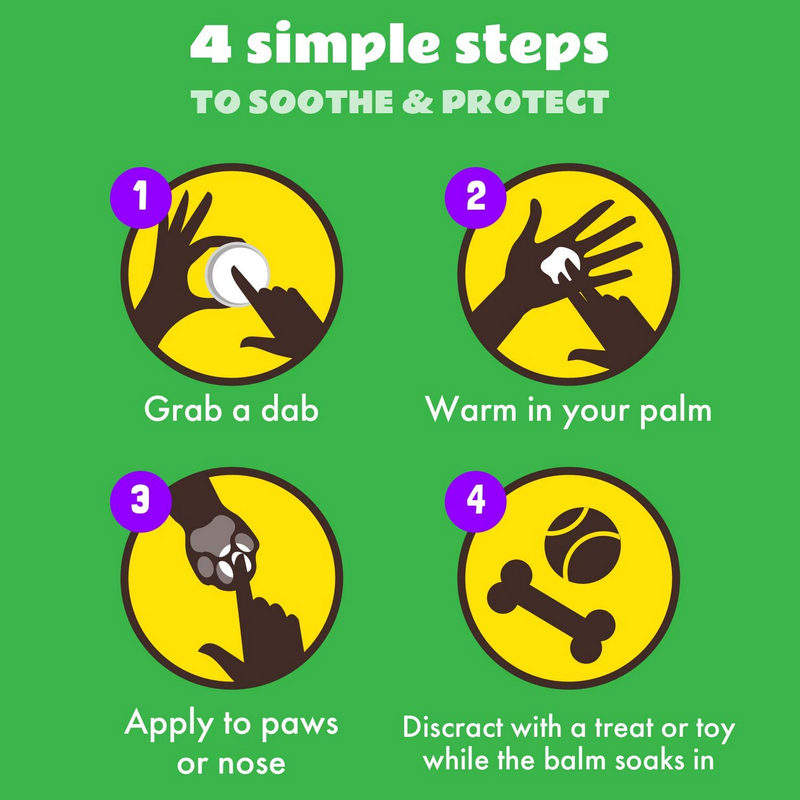 4 simple steps
TO SOOTHE & PROTECT

1
Grab a dab

2
Warm in your palm

3
Apply to paws or nose

4
Discract with a treat or toy while the balm soaks in