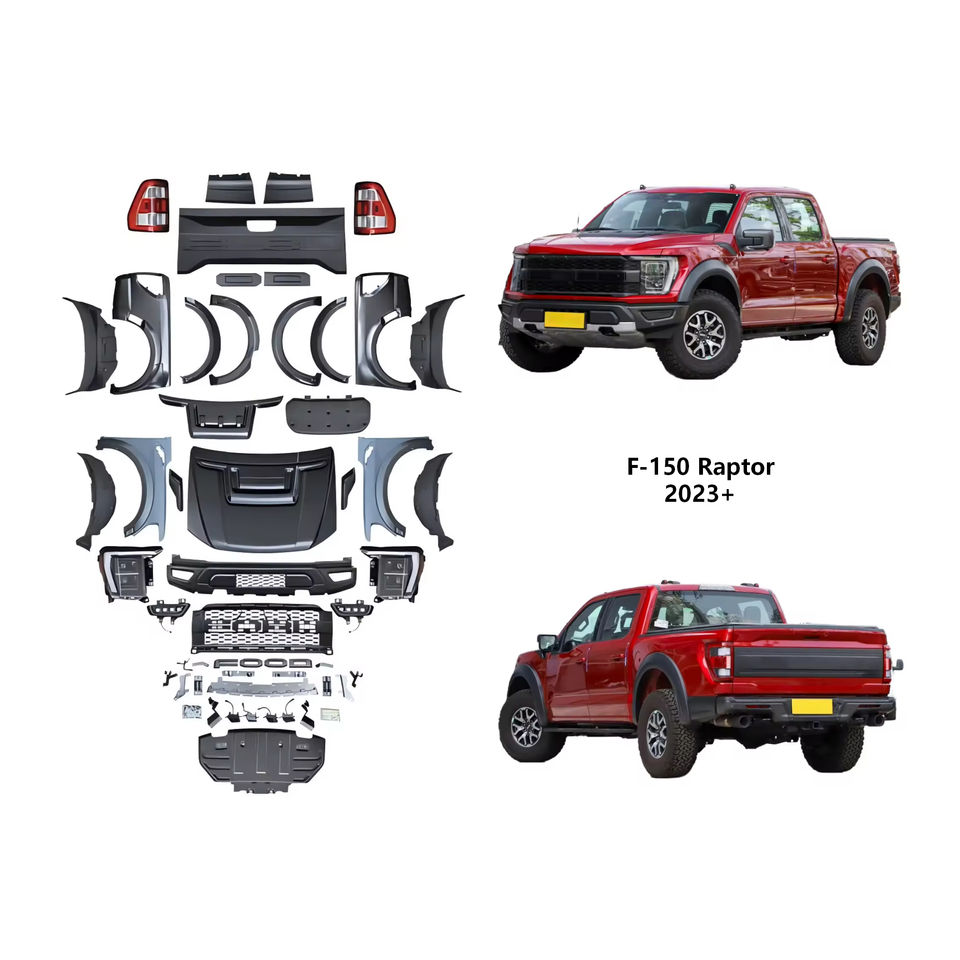 F-150 Raptor
2023+