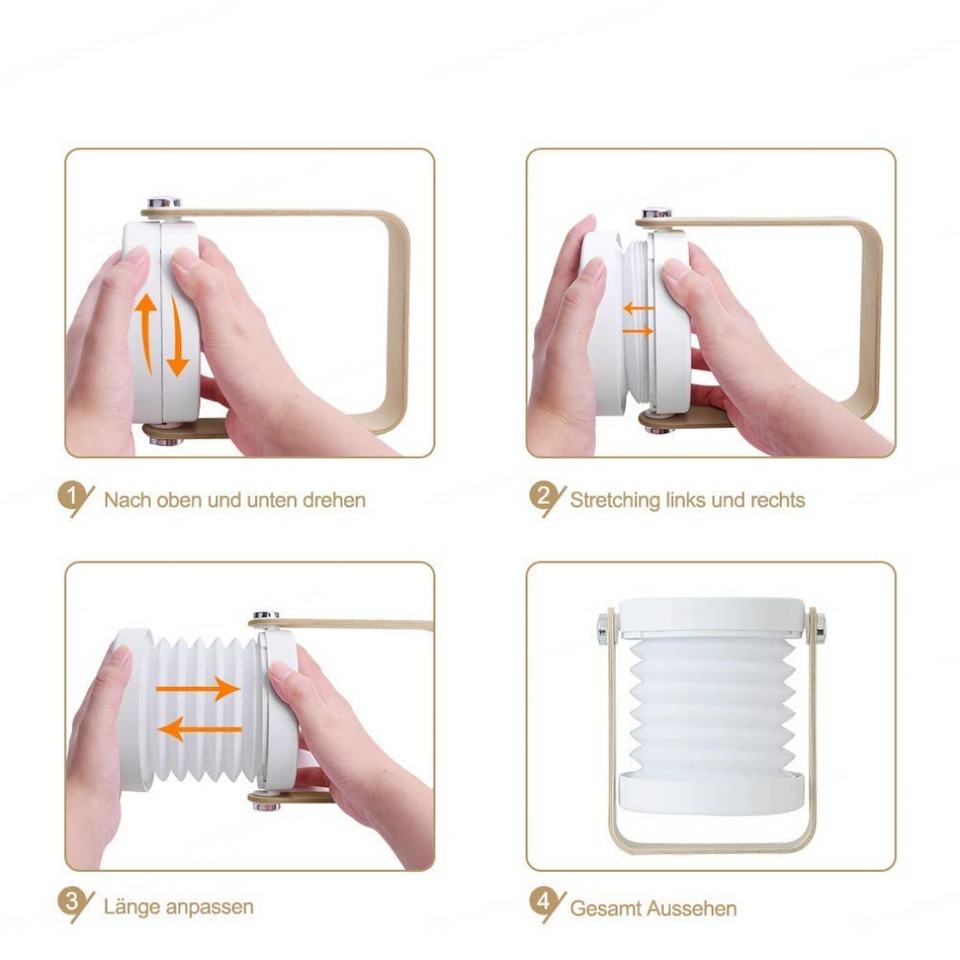 1 Nach oben und unten drehen

2 Stretching links und rechts

3 Länge anpassen

4 Gesamt Aussehen