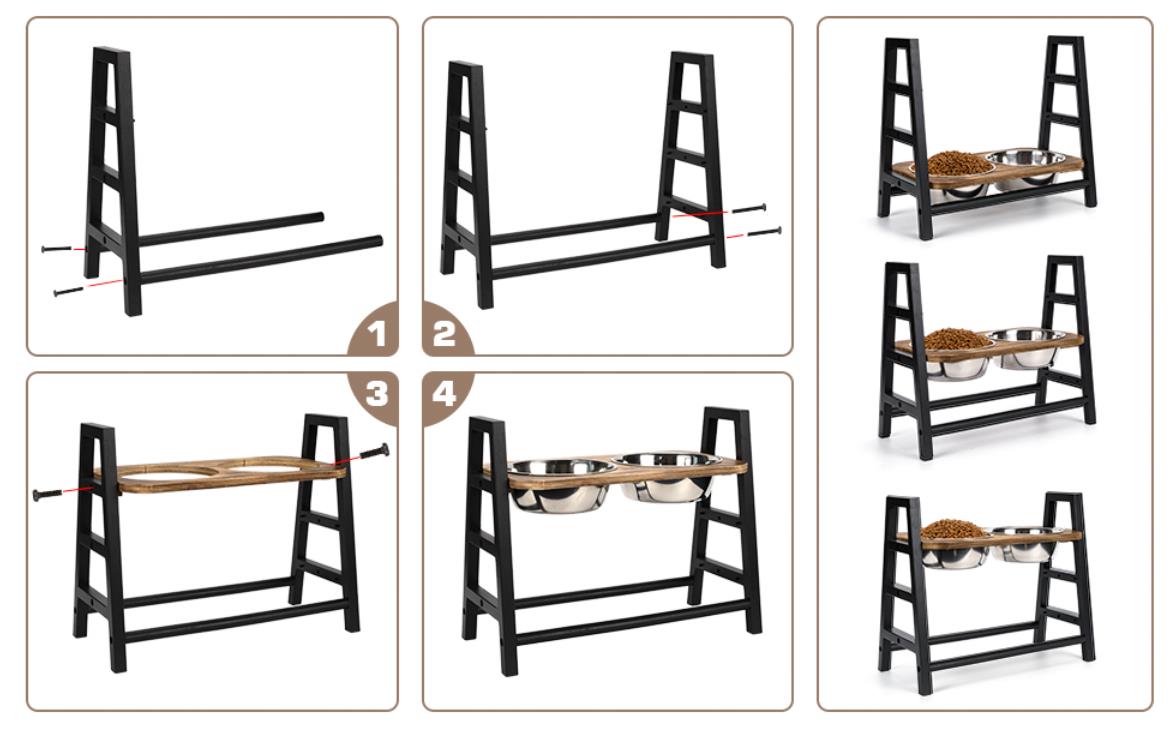 1
2
3
4