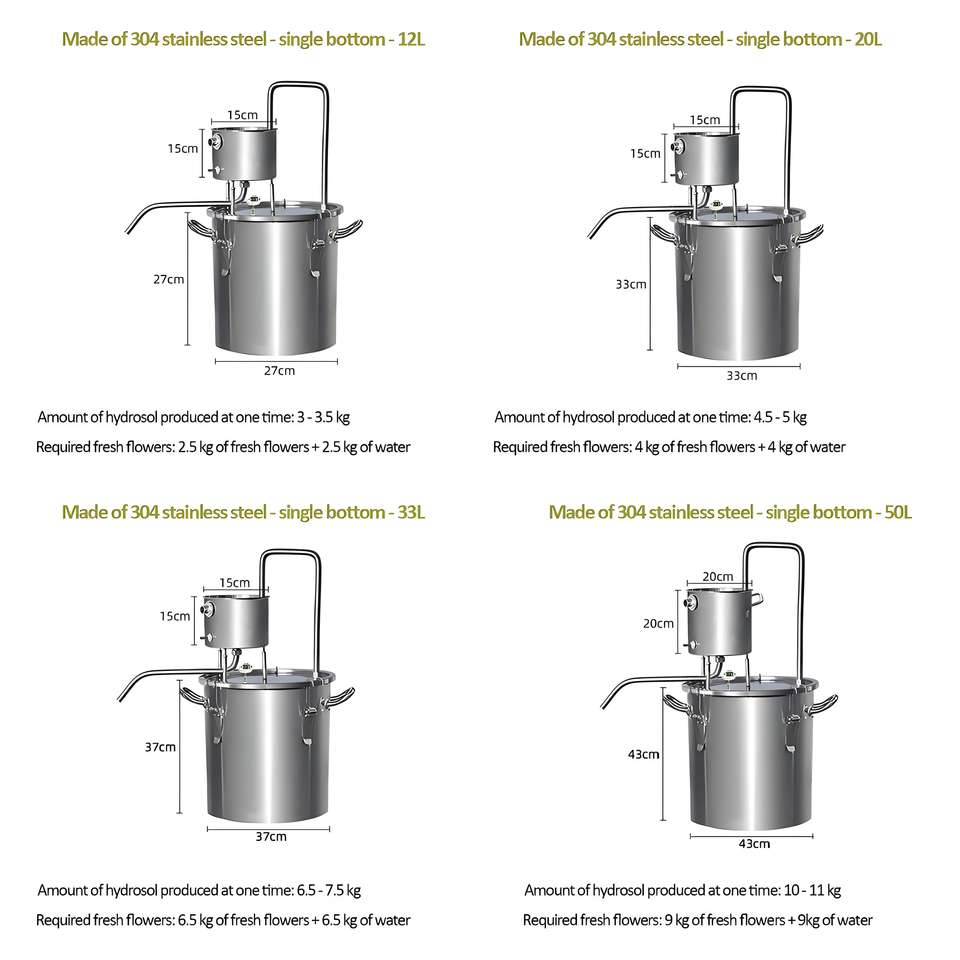 Made of 304 stainless steel - single bottom - 12L

15cm

15cm

27cm

27cm

Amount of hydrosol produced at one time: 3 - 3.5 kg

Required fresh flowers: 2.5 kg of fresh flowers + 2.5 kg of water

Made of 304 stainless steel - single bottom - 20L

15cm

15cm

33cm

33cm

Amount of hydrosol produced at one time: 4.5 - 5 kg

Required fresh flowers: 4 kg of fresh flowers + 4 kg of water

Made of 304 stainless steel - single bottom - 33L

15cm

15cm

37cm

37cm

Amount of hydrosol produced at one time: 6.5 - 7.5 kg

Required fresh flowers: 6.5 kg of fresh flowers + 6.5 kg of water

Made of 304 stainless steel - single bottom - 50L

20cm

20cm

43cm

43cm

Amount of hydrosol produced at one time: 10 - 11 kg

Required fresh flowers: 9 kg of fresh flowers + 9kg of water