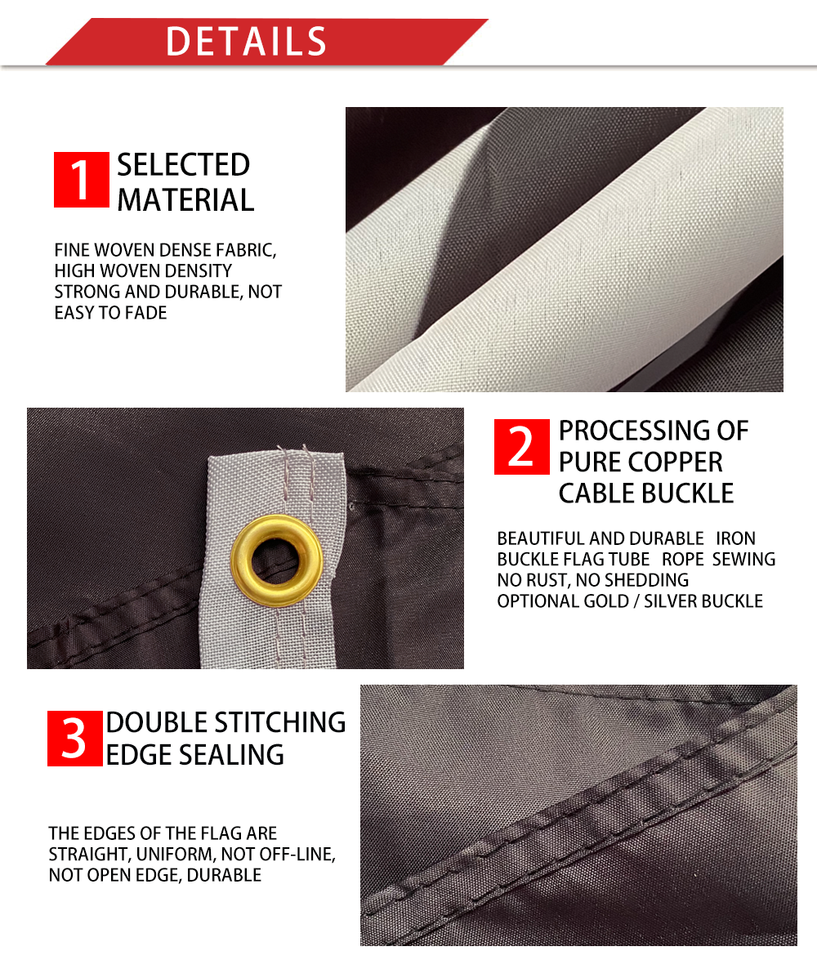 DETAILS

1 SELECTED MATERIAL

FINE WOVEN DENSE FABRIC, HIGH WOVEN DENSITY STRONG AND DURABLE, NOT EASY TO FADE

2 PROCESSING OF PURE COPPER CABLE BUCKLE

BEAUTIFUL AND DURABLE IRON BUCKLE FLAG TUBE ROPE SEWING NO RUST, NO SHEDDING OPTIONAL GOLD / SILVER BUCKLE

3 DOUBLE STITCHING EDGE SEALING

THE EDGES OF THE FLAG ARE STRAIGHT, UNIFORM, NOT OFF-LINE, NOT OPEN EDGE, DURABLE