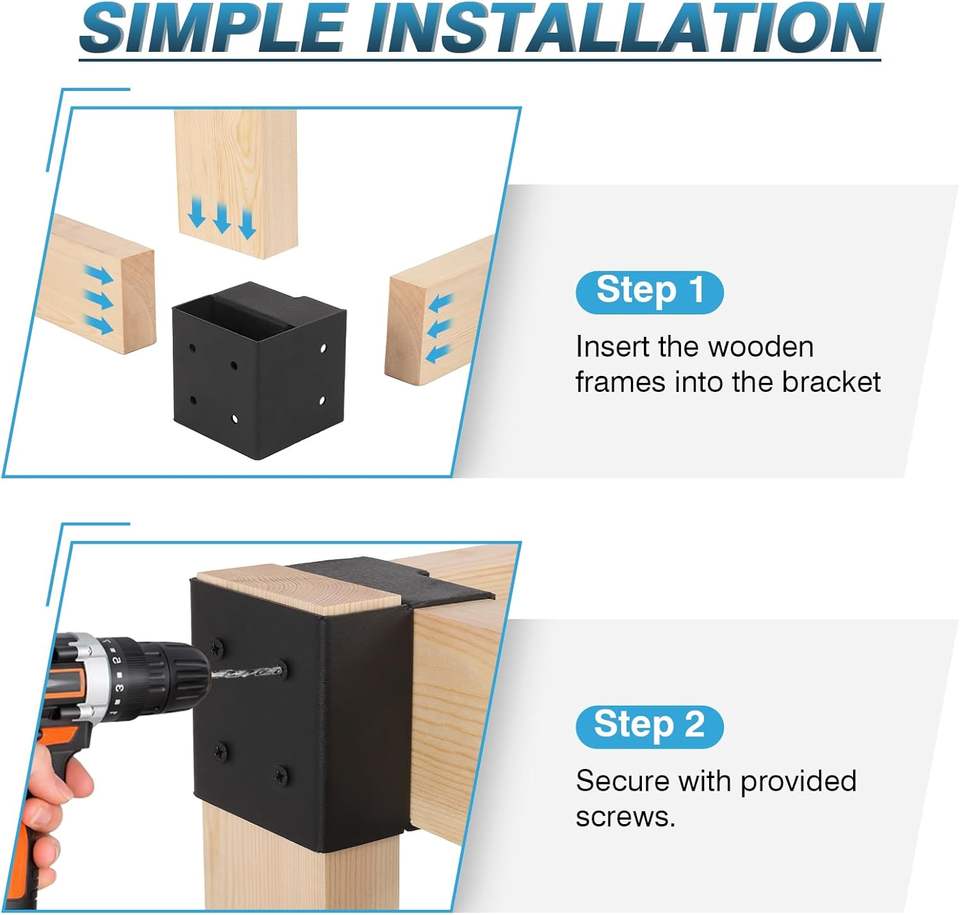 SIMPLE INSTALLATION

Step 1

Insert the wooden frames into the bracket

Step 2

Secure with provided screws.