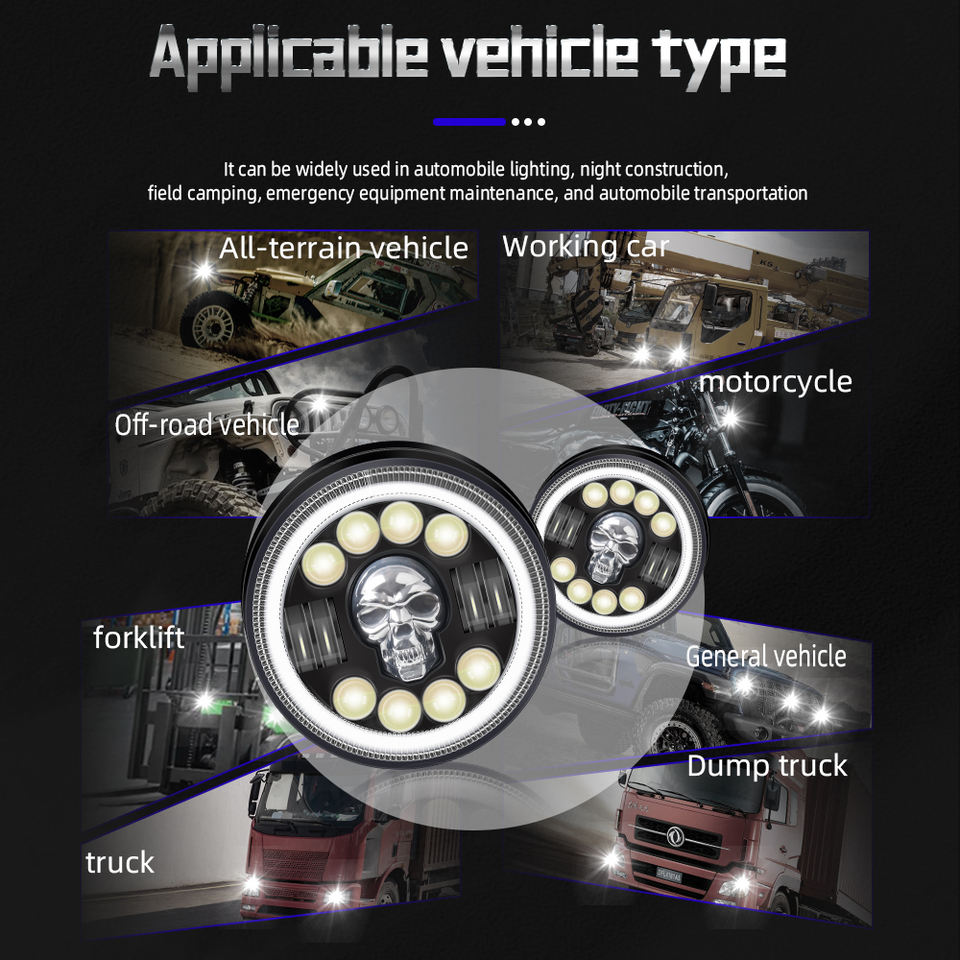 Applicable vehicle type

It can be widely used in automobile lighting, night construction, field camping, emergency equipment maintenance, and automobile transportation

All-terrain vehicle

Working car

motorcycle

Off-road vehicle

forklift

General vehicle

Dump truck

truck