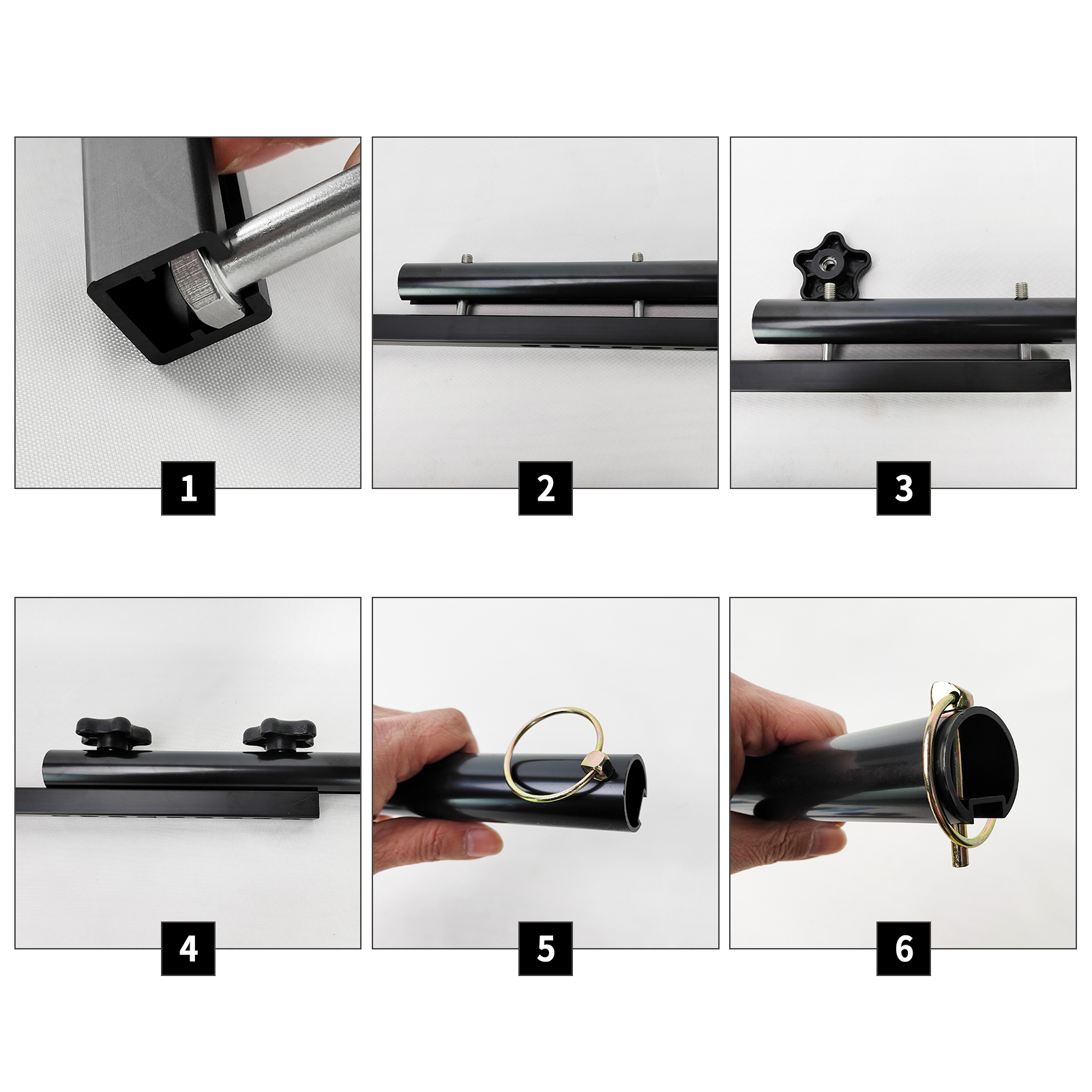 1

2

3

4

5

6