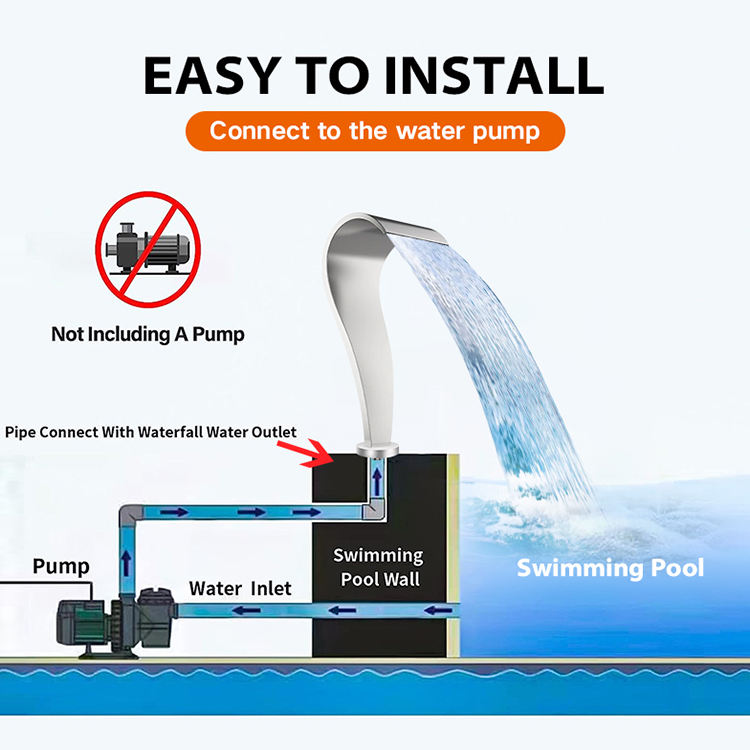 EASY TO INSTALL

Connect to the water pump

Not Including A Pump

Pipe Connect With Waterfall Water Outlet

Pump

Water Inlet

Swimming Pool Wall

Swimming Pool