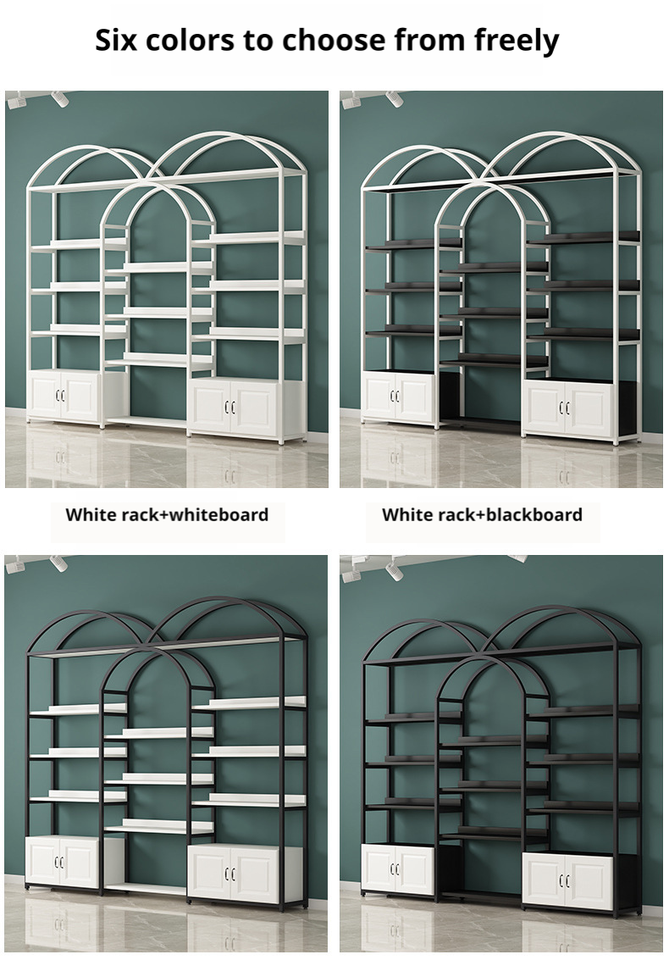 Six colors to choose from freely

White rack+whiteboard

White rack+blackboard