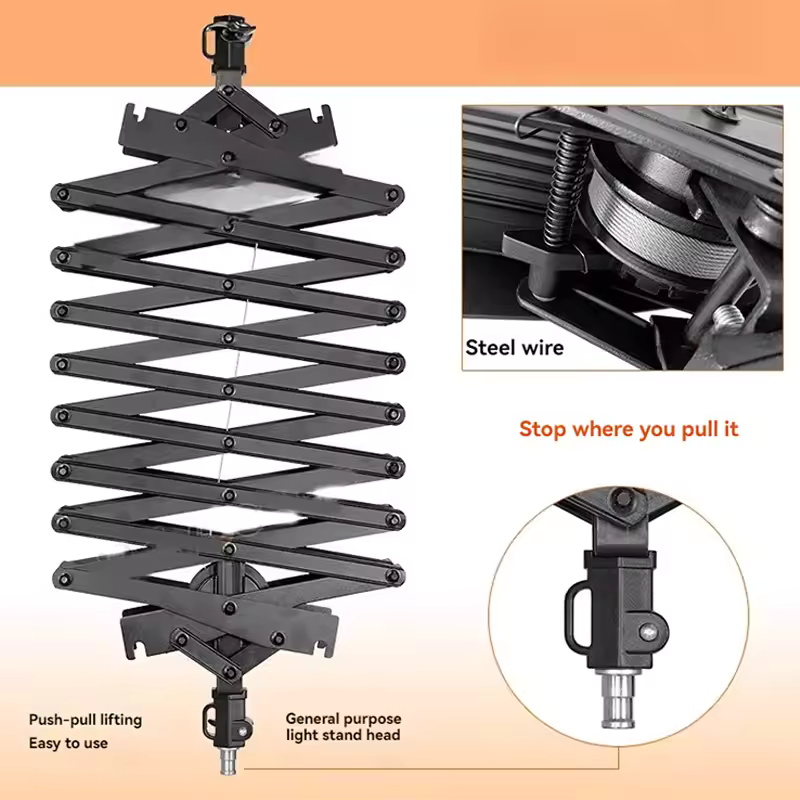 Steel wire

Stop where you pull it

Push-pull lifting
Easy to use

General purpose
light stand head