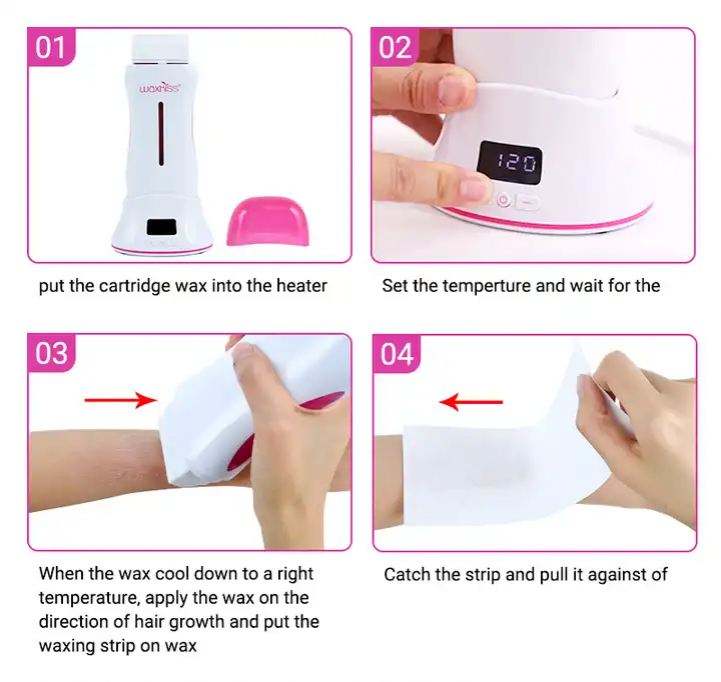 01

waxkiss

put the cartridge wax into the heater

02

120

Set the temperture and wait for the

03

When the wax cool down to a right temperature, apply the wax on the direction of hair growth and put the waxing strip on wax

04

Catch the strip and pull it against of