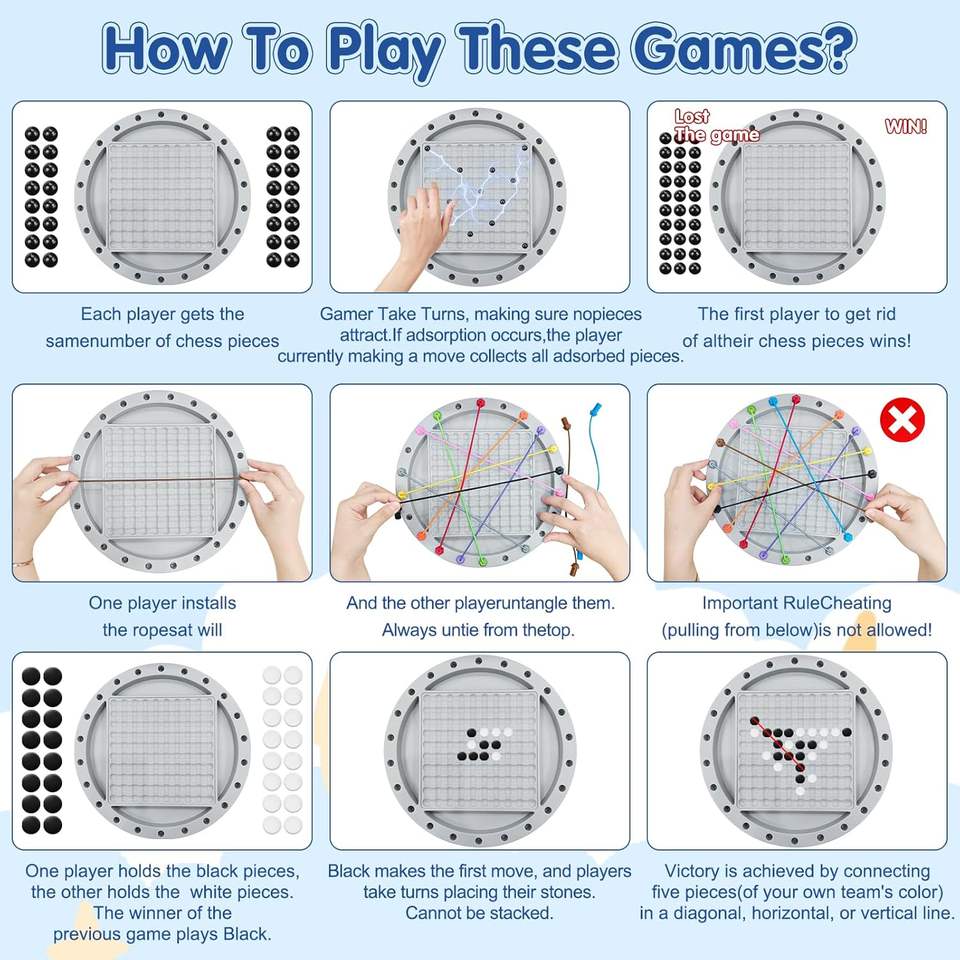 How To Play These Games?

Each player gets the samenumber of chess pieces

Gamer Take Turns, making sure nopieces attract.If adsorption occurs,the player currently making a move collects all adsorbed pieces.

Lost The game

WIN!

The first player to get rid of altheir chess pieces wins!

One player installs the ropesat will

And the other playeruntangle them. Always untie from thetop.

Important RuleCheating (pulling from below)is not allowed!

One player holds the black pieces, the other holds the white pieces. The winner of the previous game plays Black.

Black makes the first move, and players take turns placing their stones. Cannot be stacked.

Victory is achieved by connecting five pieces(of your own team's color) in a diagonal, horizontal, or vertical line.